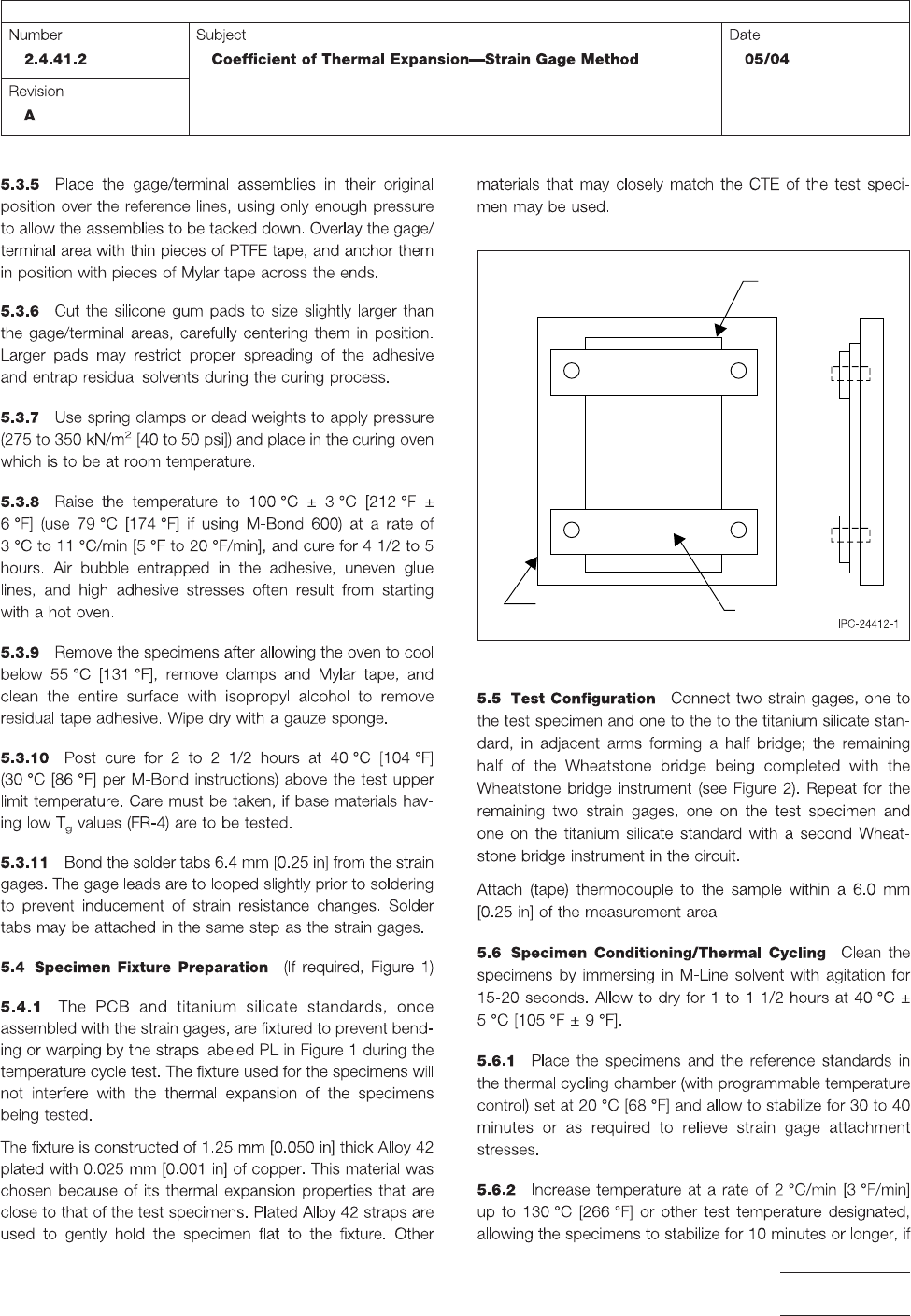 | Number 2.4.41.2 | Subject Coefficient of Thermal Expansion—Strain Gage Method | Date 05/04 |
|---|---|---|
| Revision A | | |

**5.3.5** Place the gage/terminal assemblies in their original position over the reference lines, using only enough pressure to allow the assemblies to be tacked down. Overlay the gage/terminal area with thin pieces of PTFE tape, and anchor them in position with pieces of Mylar tape across the ends.

**5.3.6** Cut the silicone gum pads to size slightly larger than the gage/terminal areas, carefully centering them in position. Larger pads may restrict proper spreading of the adhesive and entrap residual solvents during the curing process.

**5.3.7** Use spring clamps or dead weights to apply pressure (275 to 350 kN/m$^2$ [40 to 50 psi]) and place in the curing oven which is to be at room temperature.

**5.3.8** Raise the temperature to 100 °C ± 3 °C [212 °F ± 6 °F] (use 79 °C [174 °F] if using M-Bond 600) at a rate of 3 °C to 11 °C/min [5 °F to 20 °F/min], and cure for 4 1/2 to 5 hours. Air bubble entrapped in the adhesive, uneven glue lines, and high adhesive stresses often result from starting with a hot oven.

**5.3.9** Remove the specimens after allowing the oven to cool below 55 °C [131 °F], remove clamps and Mylar tape, and clean the entire surface with isopropyl alcohol to remove residual tape adhesive. Wipe dry with a gauze sponge.

**5.3.10** Post cure for 2 to 2 1/2 hours at 40 °C [104 °F] (30 °C [86 °F] per M-Bond instructions) above the test upper limit temperature. Care must be taken, if base materials having low T$_g$ values (FR-4) are to be tested.

**5.3.11** Bond the solder tabs 6.4 mm [0.25 in] from the strain gages. The gage leads are to looped slightly prior to soldering to prevent inducement of strain resistance changes. Solder tabs may be attached in the same step as the strain gages.

**5.4 Specimen Fixture Preparation** (If required, Figure 1)

**5.4.1** The PCB and titanium silicate standards, once assembled with the strain gages, are fixtured to prevent bending or warping by the straps labeled PL in Figure 1 during the temperature cycle test. The fixture used for the specimens will not interfere with the thermal expansion of the specimens being tested.

The fixture is constructed of 1.25 mm [0.050 in] thick Alloy 42 plated with 0.025 mm [0.001 in] of copper. This material was chosen because of its thermal expansion properties that are close to that of the test specimens. Plated Alloy 42 straps are used to gently hold the specimen flat to the fixture. Other materials that may closely match the CTE of the test specimen may be used.

IPC-24412-1

**5.5 Test Configuration** Connect two strain gages, one to the test specimen and one to the to the titanium silicate standard, in adjacent arms forming a half bridge; the remaining half of the Wheatstone bridge being completed with the Wheatstone bridge instrument (see Figure 2). Repeat for the remaining two strain gages, one on the test specimen and one on the titanium silicate standard with a second Wheatstone bridge instrument in the circuit.

Attach (tape) thermocouple to the sample within a 6.0 mm [0.25 in] of the measurement area.

**5.6 Specimen Conditioning/Thermal Cycling** Clean the specimens by immersing in M-Line solvent with agitation for 15-20 seconds. Allow to dry for 1 to 1 1/2 hours at 40 °C ± 5 °C [105 °F ± 9 °F].

**5.6.1** Place the specimens and the reference standards in the thermal cycling chamber (with programmable temperature control) set at 20 °C [68 °F] and allow to stabilize for 30 to 40 minutes or as required to relieve strain gage attachment stresses.

**5.6.2** Increase temperature at a rate of 2 °C/min [3 °F/min] up to 130 °C [266 °F] or other test temperature designated, allowing the specimens to stabilize for 10 minutes or longer, if