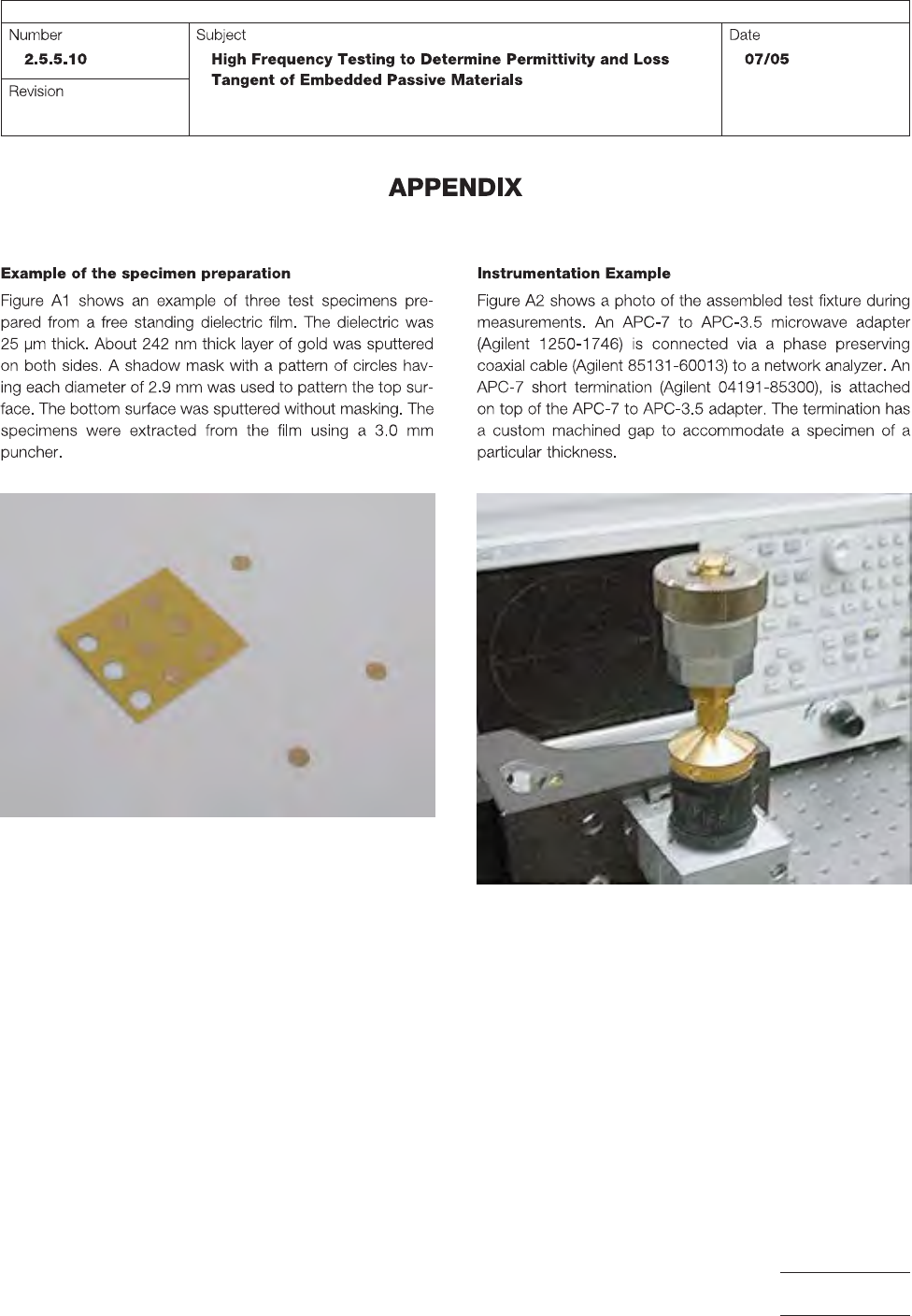 | Number 2.5.5.10 | Subject High Frequency Testing to Determine Permittivity and Loss Tangent of Embedded Passive Materials | Date 07/05 |
|---|---|---|
| Revision | | |

APPENDIX

Example of the specimen preparation

Figure A1 shows an example of three test specimens prepared from a free standing dielectric film. The dielectric was 25 µm thick. About 242 nm thick layer of gold was sputtered on both sides. A shadow mask with a pattern of circles having each diameter of 2.9 mm was used to pattern the top surface. The bottom surface was sputtered without masking. The specimens were extracted from the film using a 3.0 mm puncher.

Instrumentation Example

Figure A2 shows a photo of the assembled test fixture during measurements. An APC-7 to APC-3.5 microwave adapter (Agilent 1250-1746) is connected via a phase preserving coaxial cable (Agilent 85131-60013) to a network analyzer. An APC-7 short termination (Agilent 04191-85300), is attached on top of the APC-7 to APC-3.5 adapter. The termination has a custom machined gap to accommodate a specimen of a particular thickness.