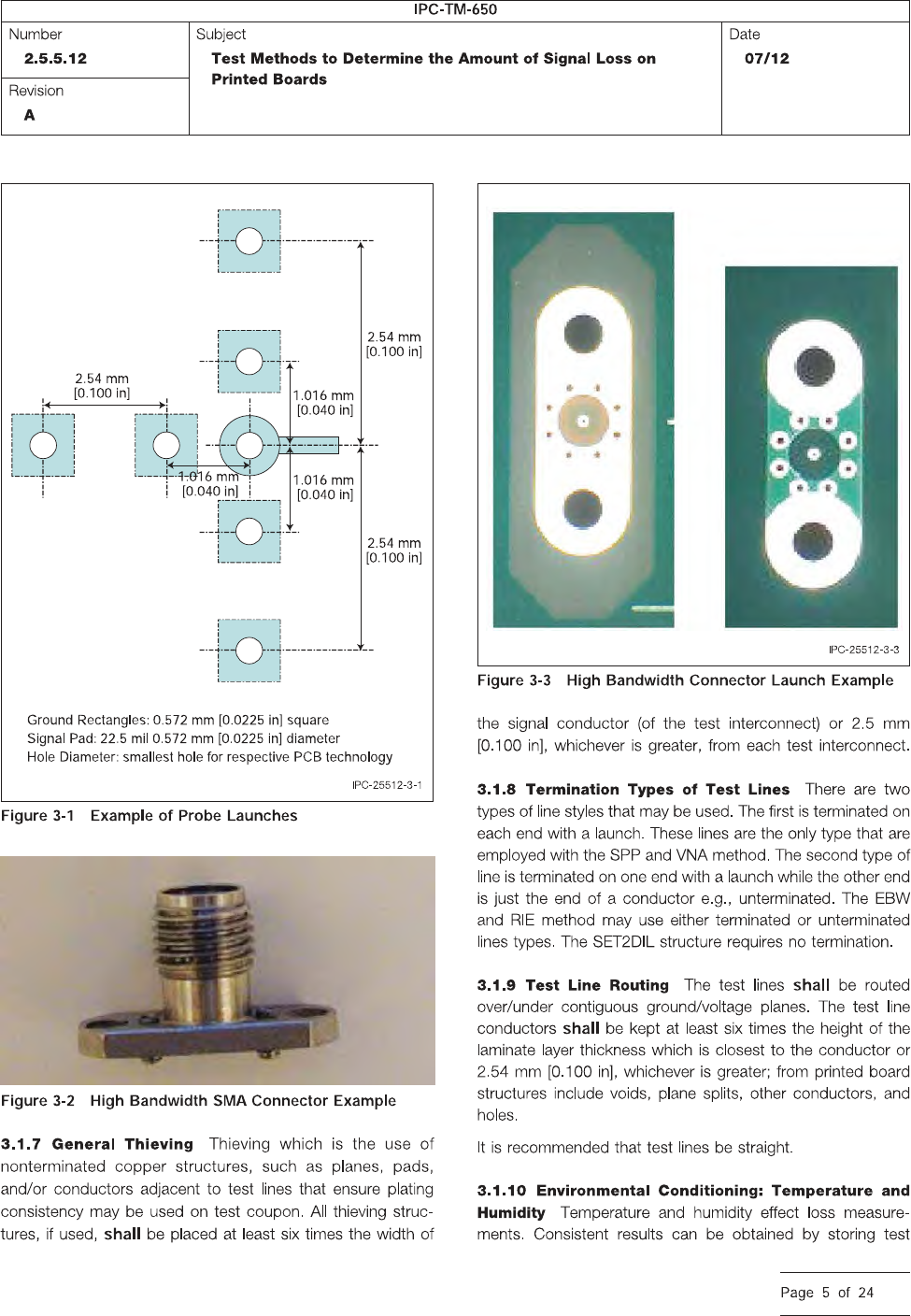 IPC-TM-650

| Number 2.5.5.12 | Subject Test Methods to Determine the Amount of Signal Loss on Printed Boards | Date 07/12 |
|---|---|---|
| Revision A | | |

2.54 mm [0.100 in]

2.54 mm [0.100 in]

1.016 mm [0.040 in]

1.016 mm [0.040 in]

1.016 mm [0.040 in]

2.54 mm [0.100 in]

Ground Rectangles: 0.572 mm [0.0225 in] square
Signal Pad: 22.5 mil 0.572 mm [0.0225 in] diameter
Hole Diameter: smallest hole for respective PCB technology

IPC-25512-3-1

Figure 3-1 Example of Probe Launches

Figure 3-2 High Bandwidth SMA Connector Example

3.1.7 General Thieving Thieving which is the use of nonterminated copper structures, such as planes, pads, and/or conductors adjacent to test lines that ensure plating consistency may be used on test coupon. All thieving structures, if used, shall be placed at least six times the width of

IPC-25512-3-3

Figure 3-3 High Bandwidth Connector Launch Example

the signal conductor (of the test interconnect) or 2.5 mm [0.100 in], whichever is greater, from each test interconnect.

3.1.8 Termination Types of Test Lines There are two types of line styles that may be used. The first is terminated on each end with a launch. These lines are the only type that are employed with the SPP and VNA method. The second type of line is terminated on one end with a launch while the other end is just the end of a conductor e.g., unterminated. The EBW and RIE method may use either terminated or unterminated lines types. The SET2DIL structure requires no termination.

3.1.9 Test Line Routing The test lines shall be routed over/under contiguous ground/voltage planes. The test line conductors shall be kept at least six times the height of the laminate layer thickness which is closest to the conductor or 2.54 mm [0.100 in], whichever is greater; from printed board structures include voids, plane splits, other conductors, and holes.

It is recommended that test lines be straight.

3.1.10 Environmental Conditioning: Temperature and Humidity Temperature and humidity effect loss measurements. Consistent results can be obtained by storing test

Page 5 of 24