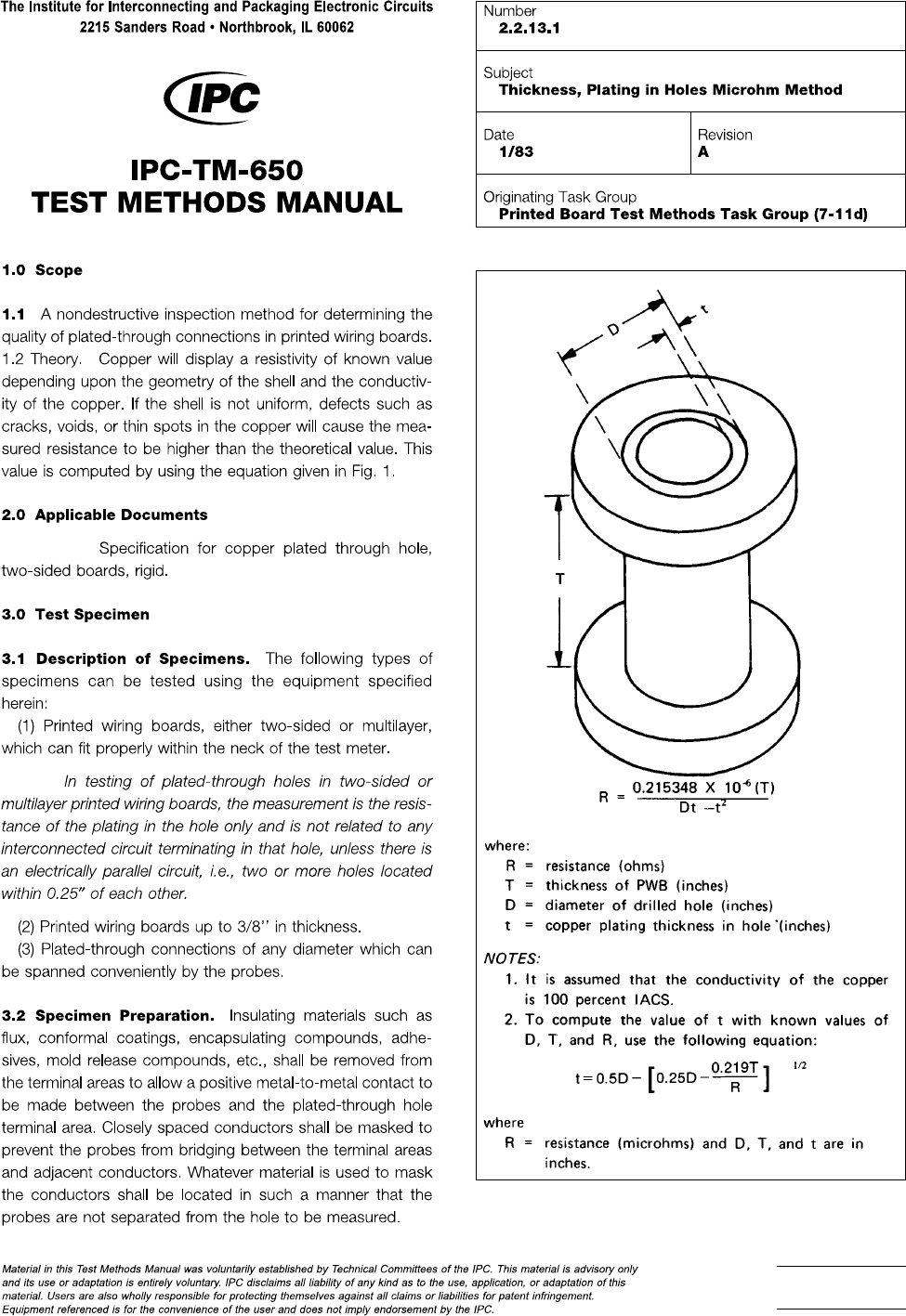 The Institute for Interconnecting and Packaging Electronic Circuits
2215 Sanders Road • Northbrook, IL 60062

IPC

IPC-TM-650
TEST METHODS MANUAL

Number
2.2.13.1

Subject
Thickness, Plating in Holes Microhm Method

Date
1/83

Revision
A

Originating Task Group
Printed Board Test Methods Task Group (7-11d)

1.0 Scope

1.1 A nondestructive inspection method for determining the quality of plated-through connections in printed wiring boards. 1.2 Theory. Copper will display a resistivity of known value depending upon the geometry of the shell and the conductivity of the copper. If the shell is not uniform, defects such as cracks, voids, or thin spots in the copper will cause the measured resistance to be higher than the theoretical value. This value is computed by using the equation given in Fig. 1.

2.0 Applicable Documents

Specification for copper plated through hole, two-sided boards, rigid.

3.0 Test Specimen

3.1 Description of Specimens. The following types of specimens can be tested using the equipment specified herein:

(1) Printed wiring boards, either two-sided or multilayer, which can fit properly within the neck of the test meter.

In testing of plated-through holes in two-sided or multilayer printed wiring boards, the measurement is the resistance of the plating in the hole only and is not related to any interconnected circuit terminating in that hole, unless there is an electrically parallel circuit, i.e., two or more holes located within 0.25" of each other.

(2) Printed wiring boards up to 3/8'' in thickness.

(3) Plated-through connections of any diameter which can be spanned conveniently by the probes.

3.2 Specimen Preparation. Insulating materials such as flux, conformal coatings, encapsulating compounds, adhesives, mold release compounds, etc., shall be removed from the terminal areas to allow a positive metal-to-metal contact to be made between the probes and the plated-through hole terminal area. Closely spaced conductors shall be masked to prevent the probes from bridging between the terminal areas and adjacent conductors. Whatever material is used to mask the conductors shall be located in such a manner that the probes are not separated from the hole to be measured.

D
t
T

$R = \frac{0.215348 \times 10^{-6} (T)}{Dt - t^2}$

where:
R = resistance (ohms)
T = thickness of PWB (inches)
D = diameter of drilled hole (inches)
t = copper plating thickness in hole (inches)

NOTES:
1. It is assumed that the conductivity of the copper is 100 percent IACS.
2. To compute the value of t with known values of D, T, and R, use the following equation:

$t = 0.5D - \left[0.25D - \frac{0.219T}{R}\right]^{1/2}$

where
R = resistance (microhms) and D, T, and t are in inches.

Material in this Test Methods Manual was voluntarily established by Technical Committees of the IPC. This material is advisory only and its use or adaptation is entirely voluntary. IPC disclaims all liability of any kind as to the use, application, or adaptation of this material. Users are also wholly responsible for protecting themselves against all claims or liabilities for patent infringement. Equipment referenced is for the convenience of the user and does not imply endorsement by the IPC.