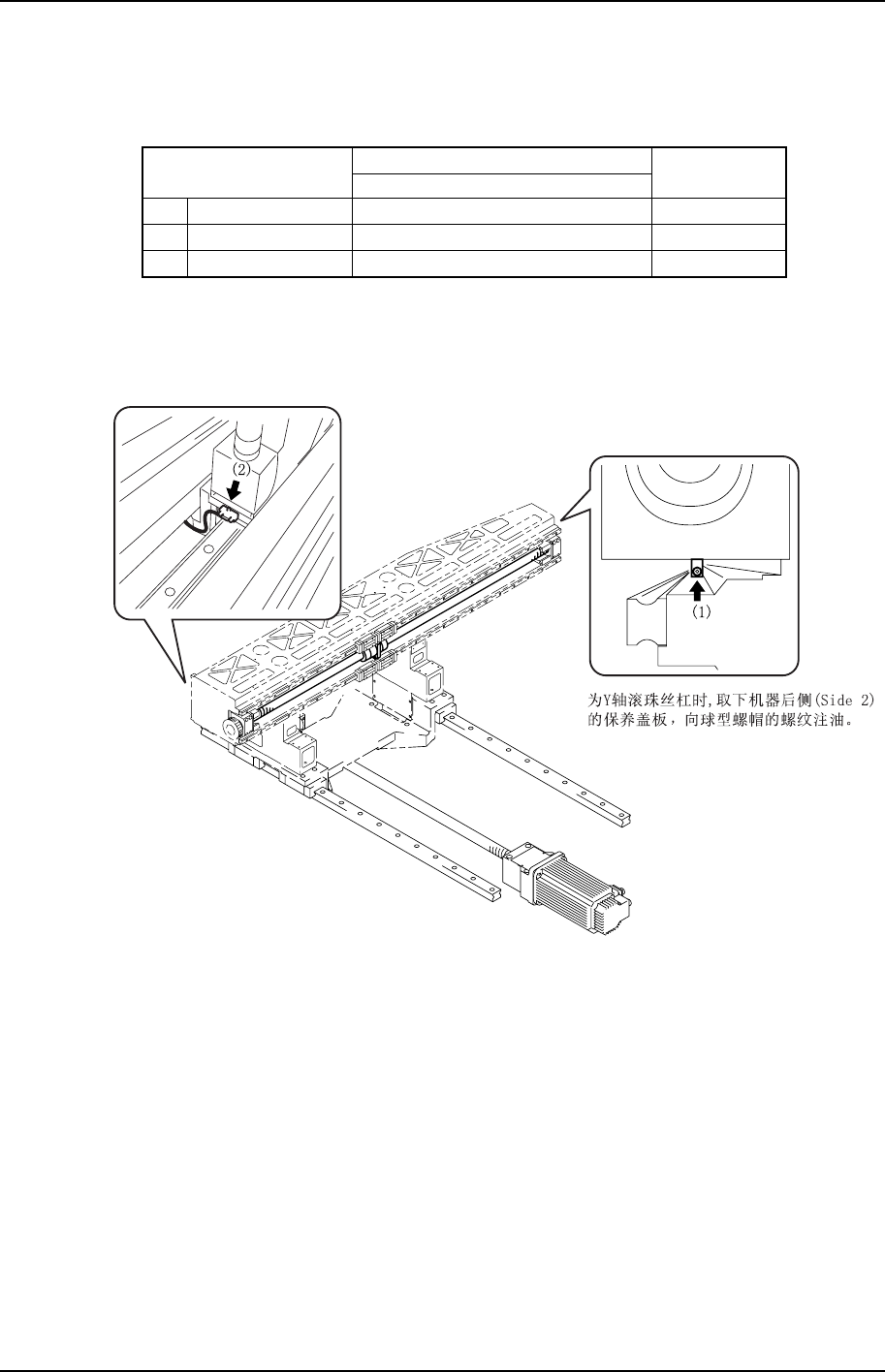 (2)

(1)

为Y轴滚珠丝杠时,取下机器后侧(Side 2)的保养盖板，向球型螺帽的螺纹注油。