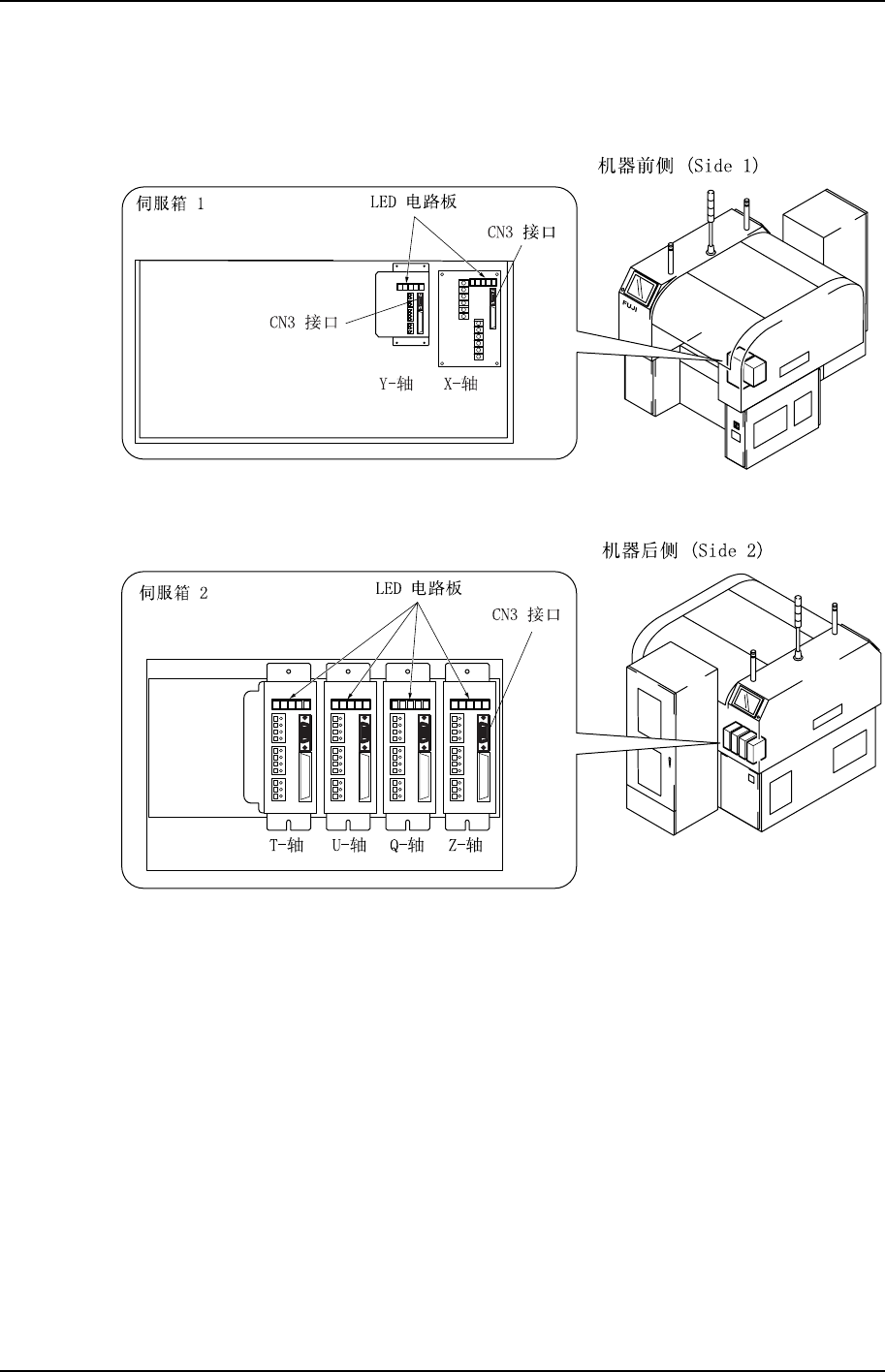 机器前侧 (Side 1)

伺服箱 1

LED 电路板

CN3 接口

CN3 接口

Y-轴 X-轴

FUJI

机器后侧 (Side 2)

伺服箱 2

LED 电路板

CN3 接口

T-轴 U-轴 Q-轴 Z-轴