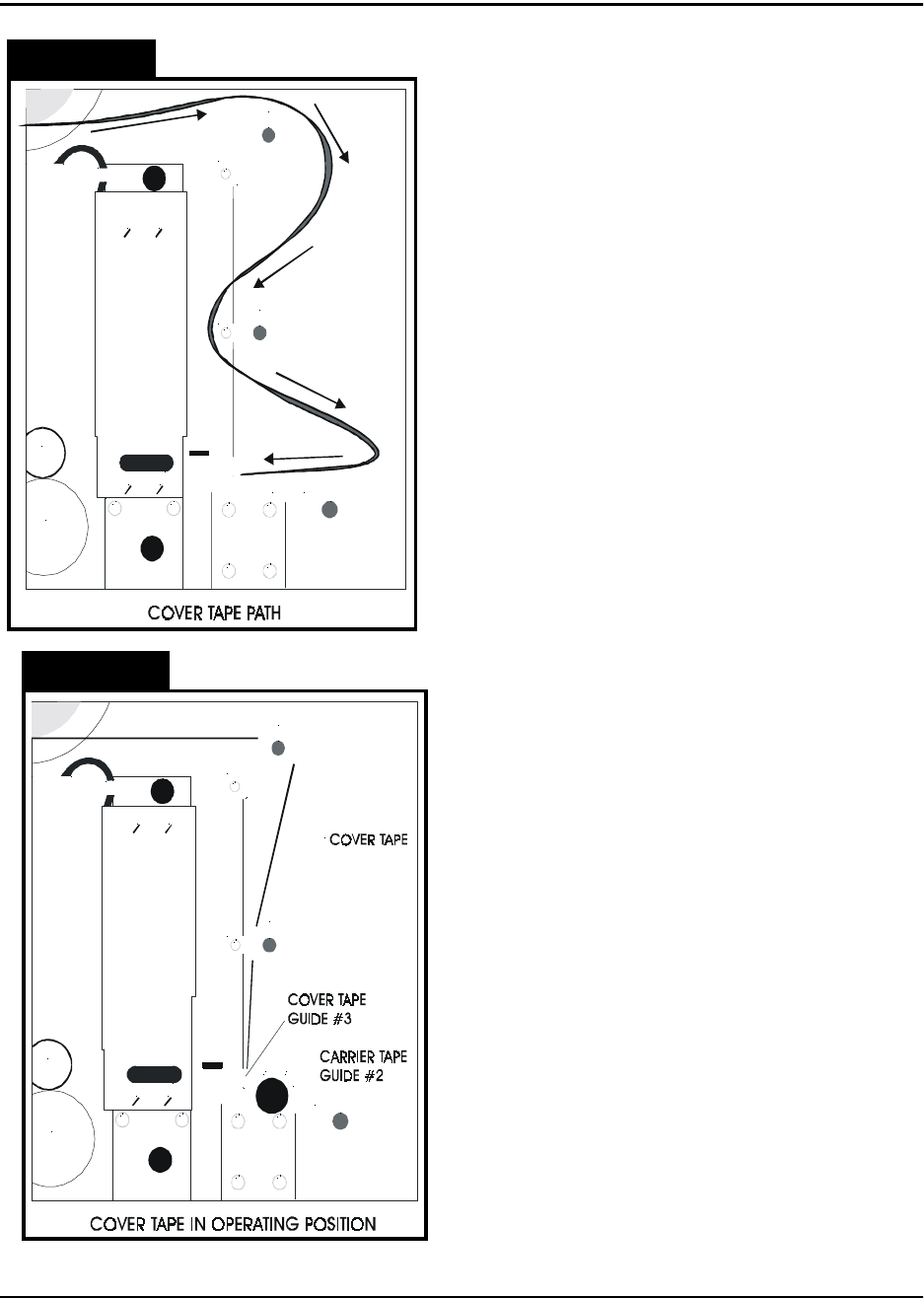 COVER TAPE PATH

COVER TAPE

COVER TAPE GUIDE #3

CARRIER TAPE GUIDE #2

COVER TAPE IN OPERATING POSITION