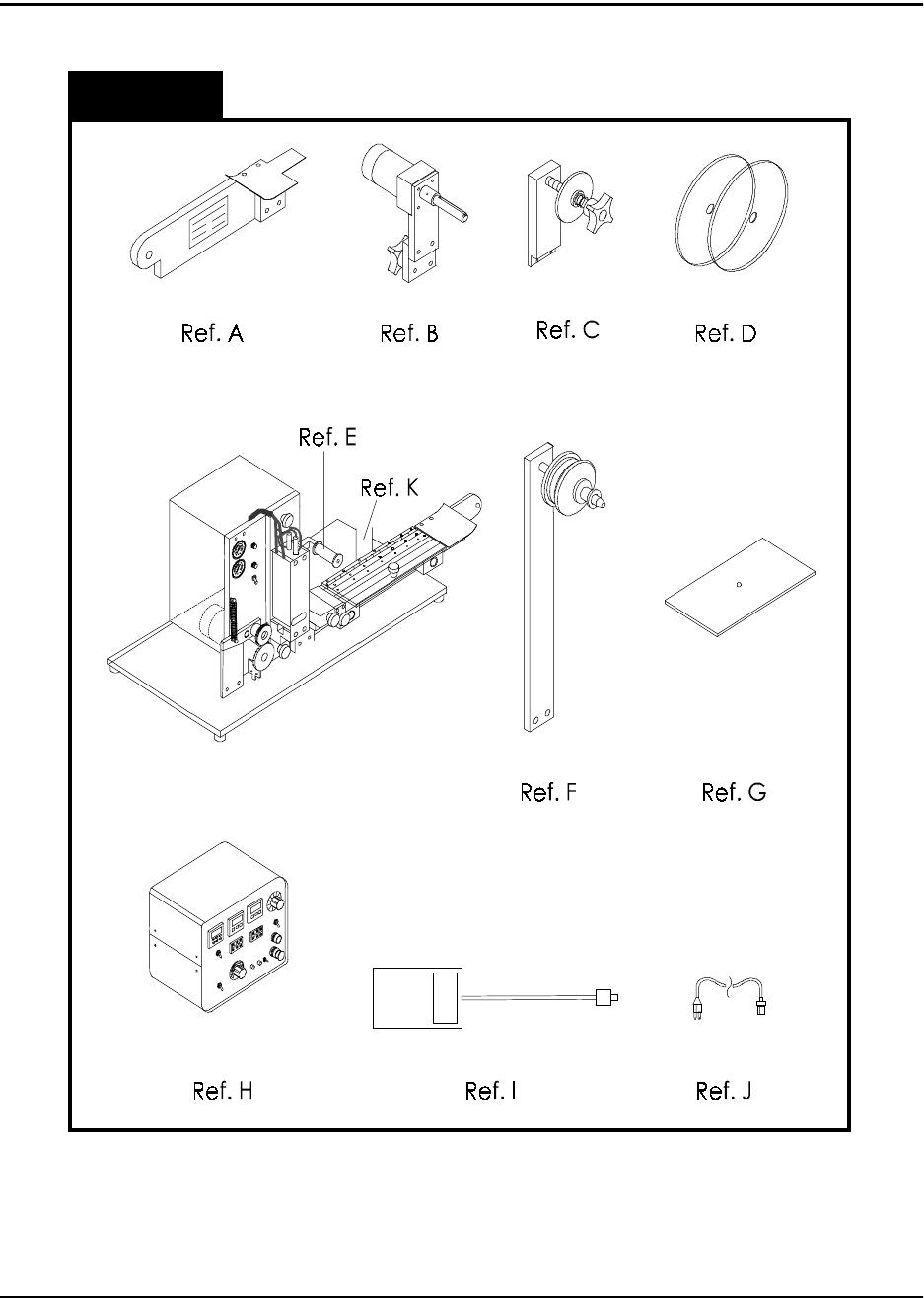 Ref. A

Ref. B

Ref. C

Ref. D

Ref. E

Ref. K

Ref. F

Ref. G

Ref. H

Ref. I

Ref. J