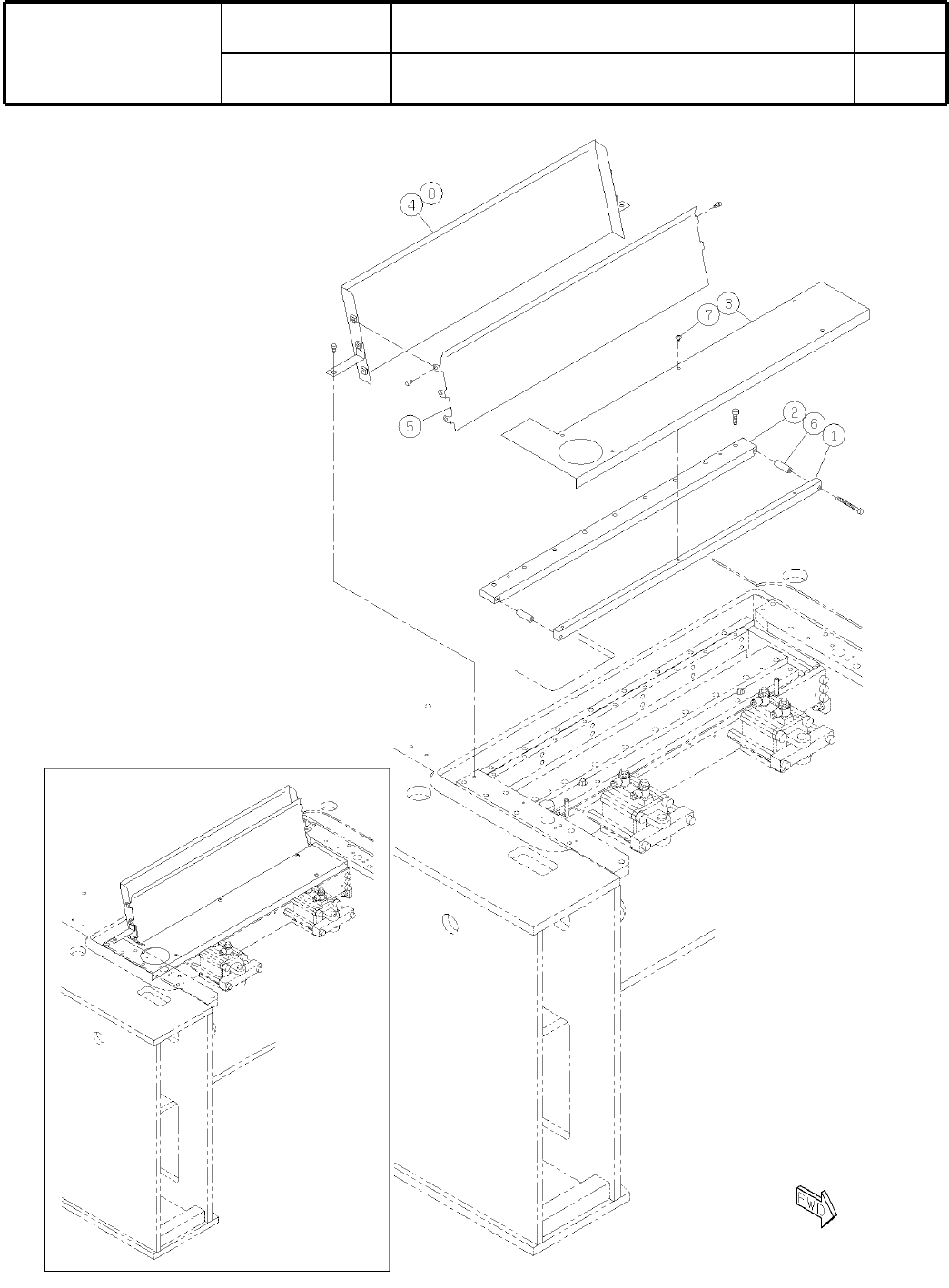 4 8

7 3

5

2 6 1

FWD