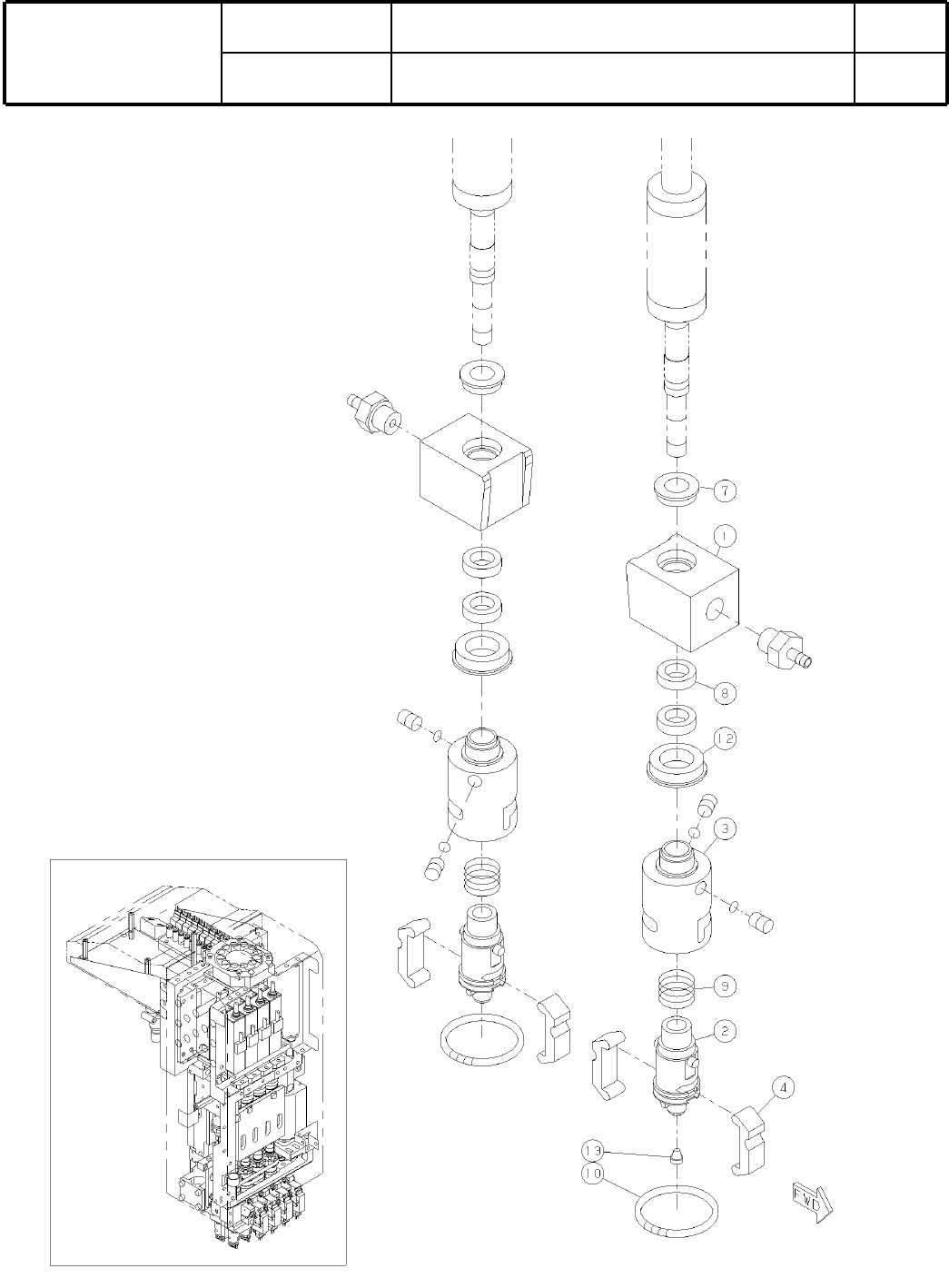 7
1
8
12
3
9
2
4
13
10
FWD