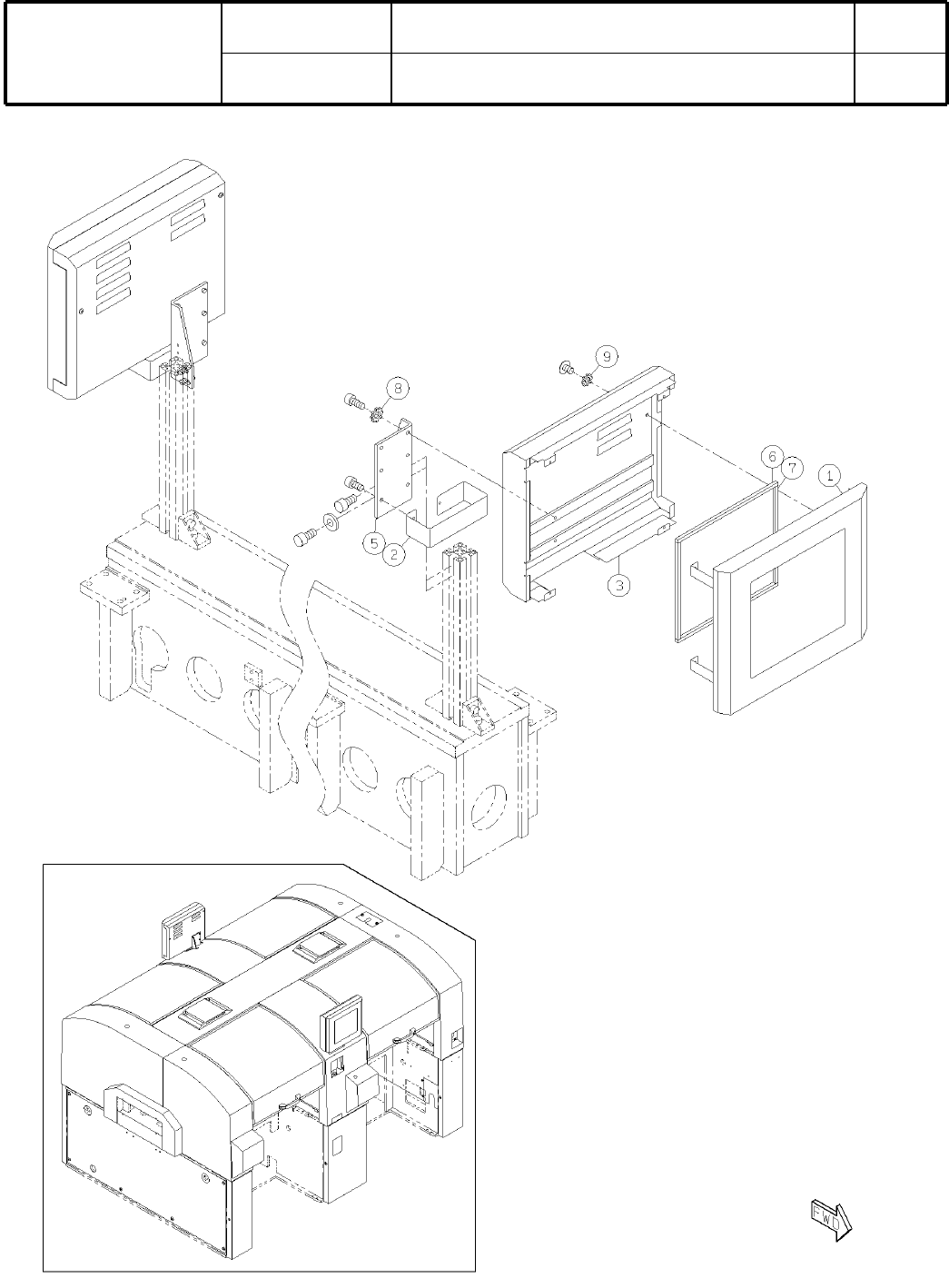 9

8

6 7 1

5 2

3

FWD