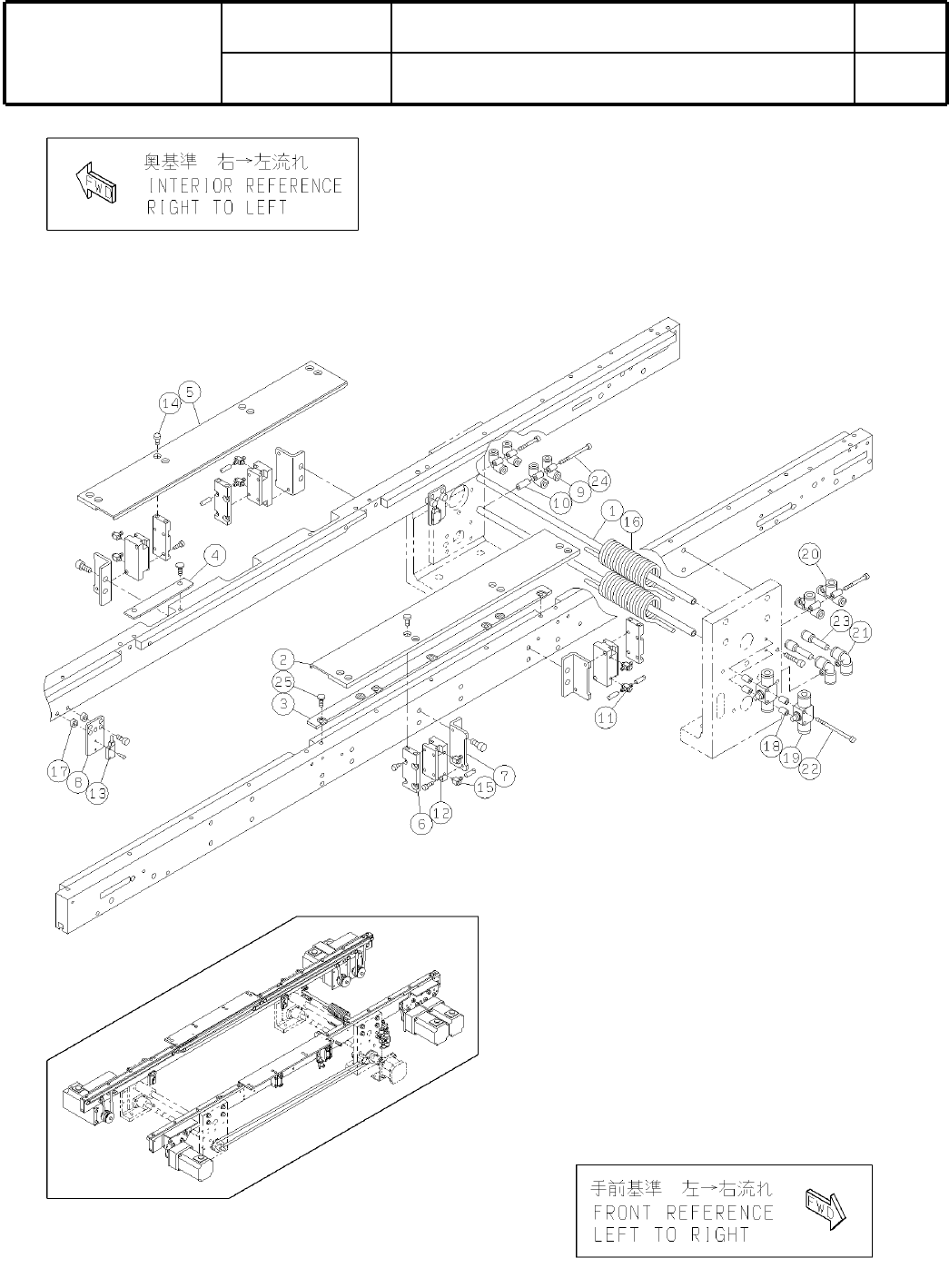 FWD
奥基準　右→左流れ
INTERIOR REFERENCE
RIGHT TO LEFT

14 5
24
10 9
1 16
4
20
23 21
2
25
3
11
18
19
22
17
8
13
7
15
12
6

手前基準　左→右流れ
FRONT REFERENCE
LEFT TO RIGHT
FWD