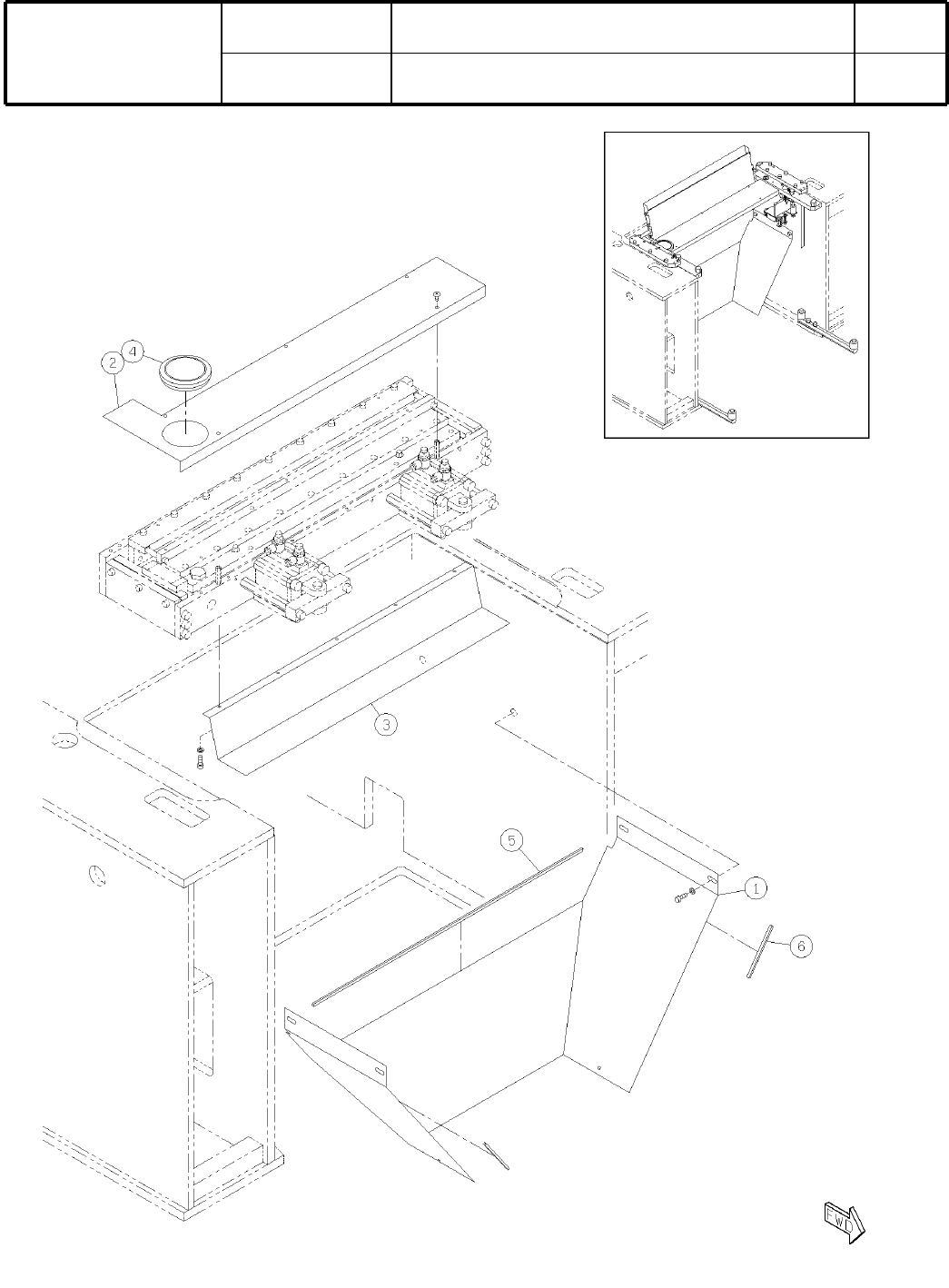 2
4
3
5
1
6
FWD