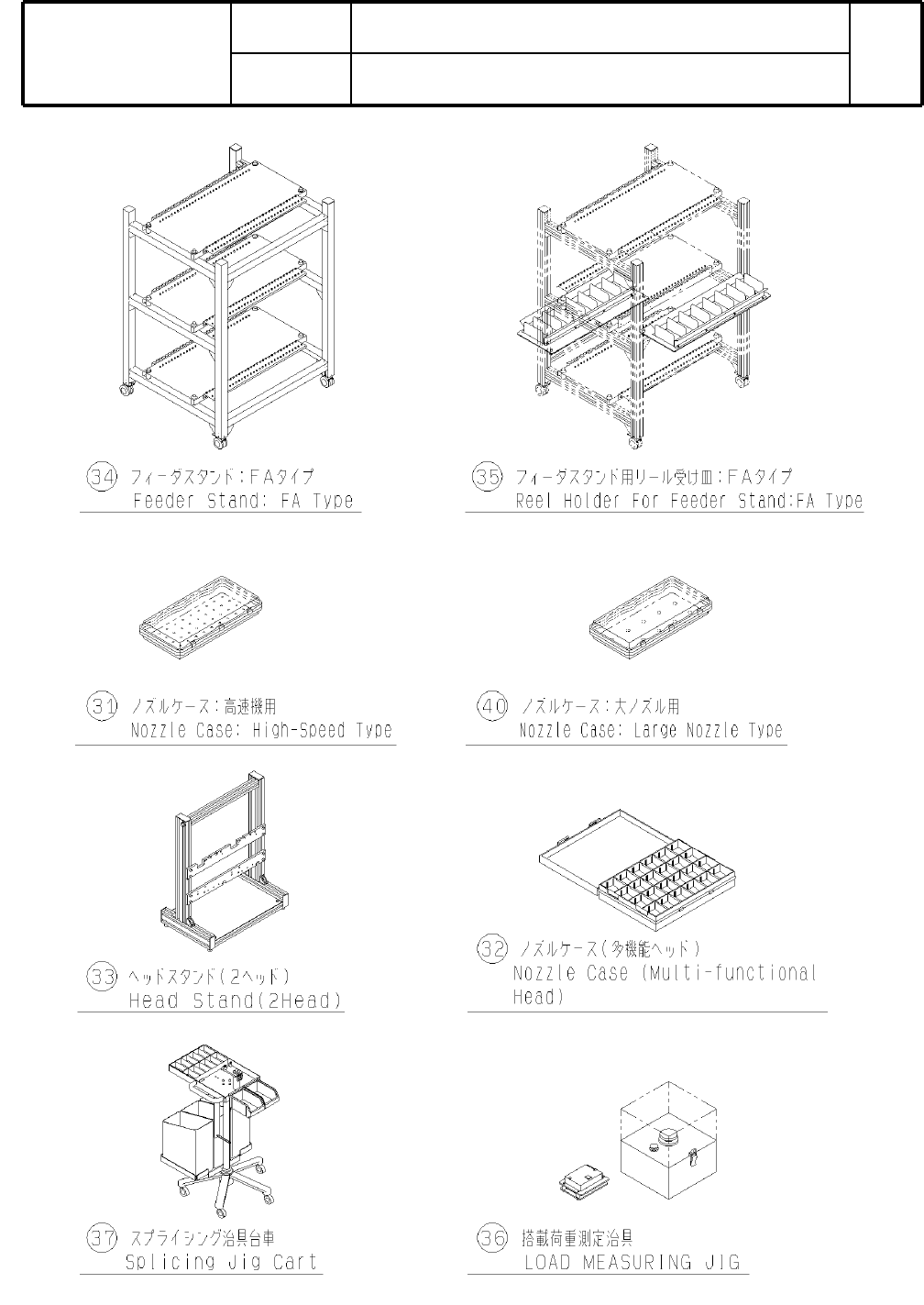 34 フィーダスタンド：FAタイプ
Feeder Stand: FA Type

35 フィーダスタンド用リール受け皿：FAタイプ
Reel Holder For Feeder Stand:FA Type

31 ノズルケース：高速機用
Nozzle Case: High-Speed Type

40 ノズルケース：大ノズル用
Nozzle Case: Large Nozzle Type

33 ヘッドスタンド(2ヘッド)
Head Stand(2Head)

32 ノズルケース(多機能ヘッド)
Nozzle Case (Multi-functional Head)

37 スプライシング治具台車
Splicing Jig Cart

36 搭載荷重測定治具
LOAD MEASURING JIG