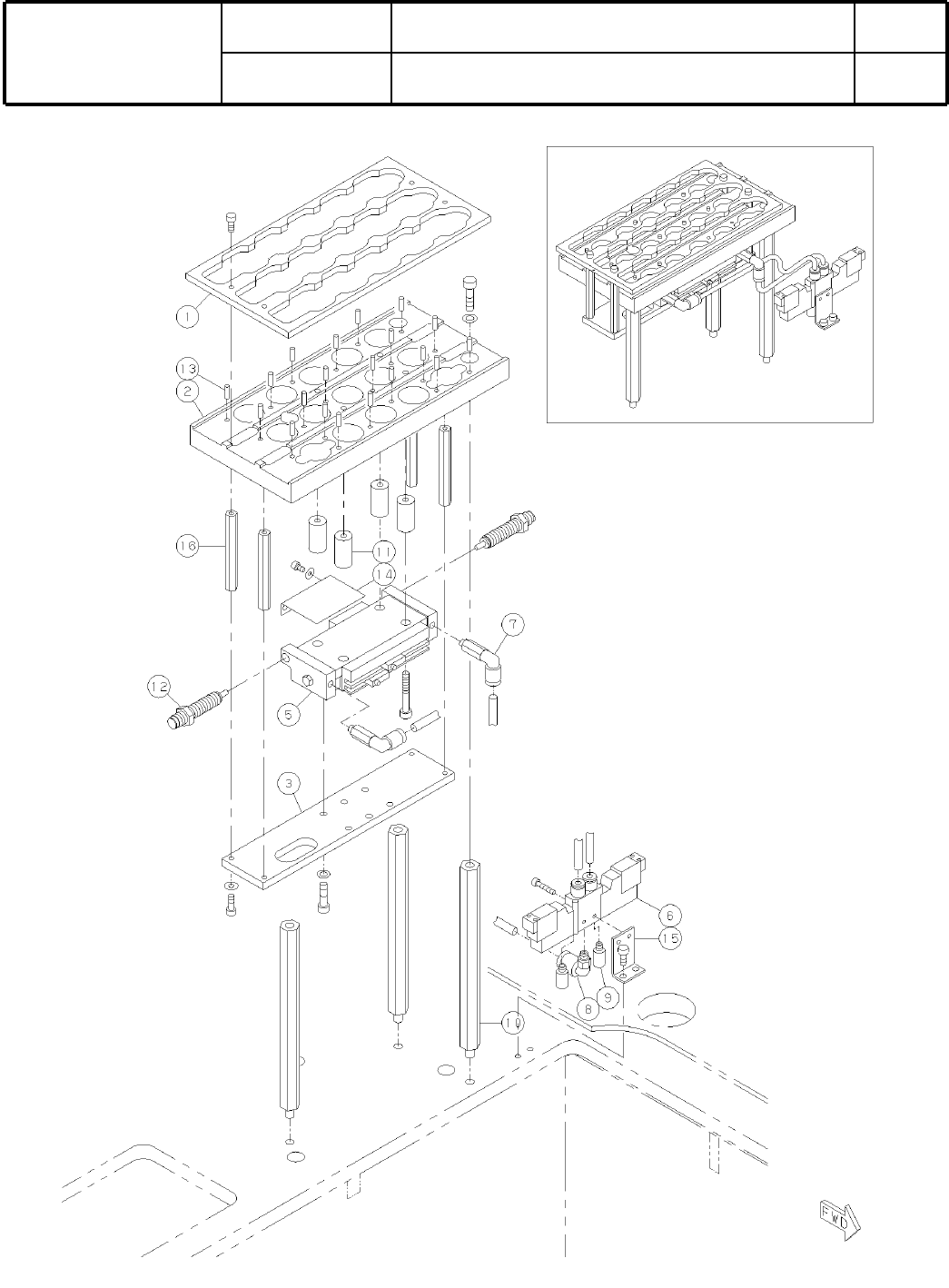 1
13
2
16
11
14
7
12
5
3
6
15
8
9
10
FWD