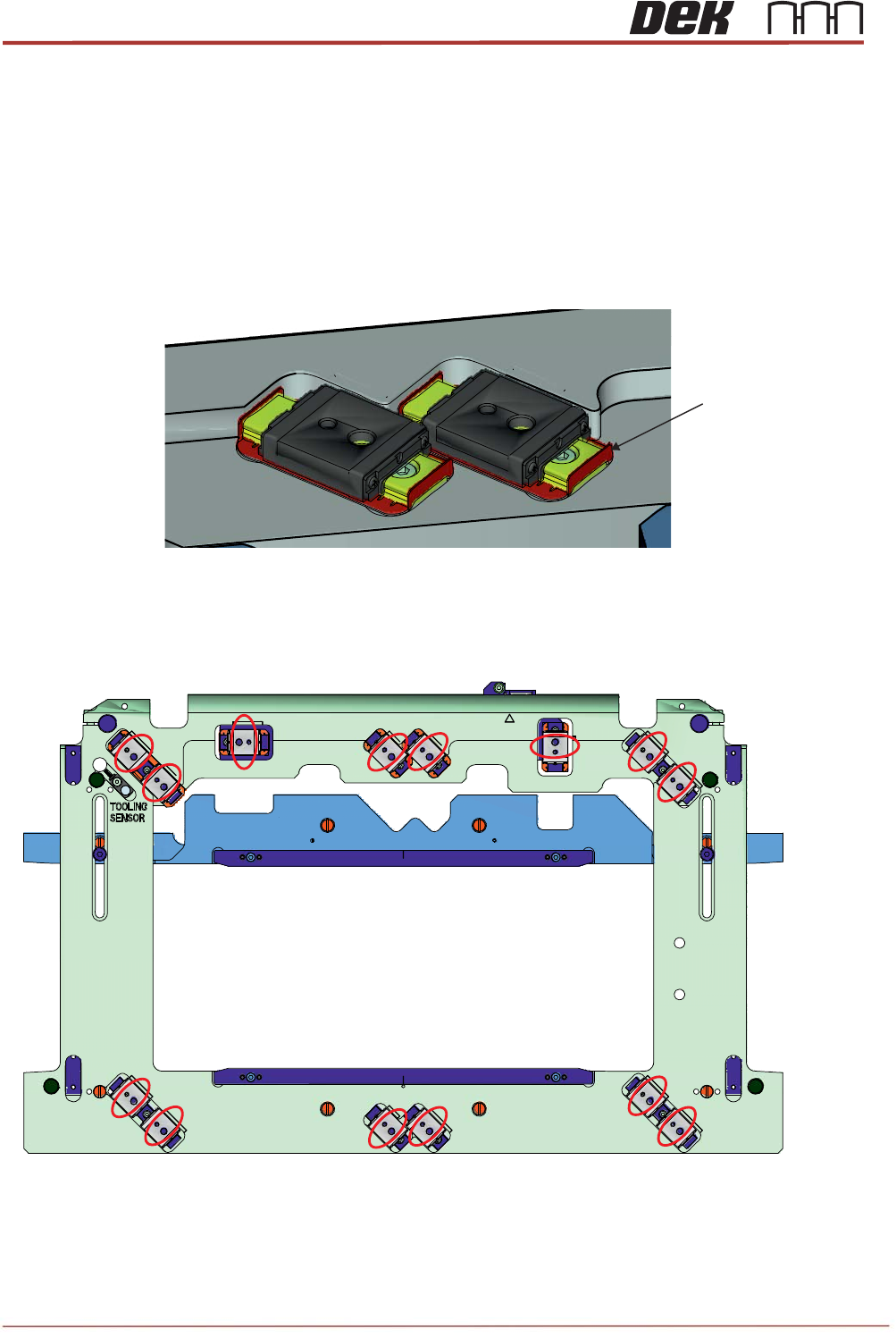 DEK

TOOLING SENSOR