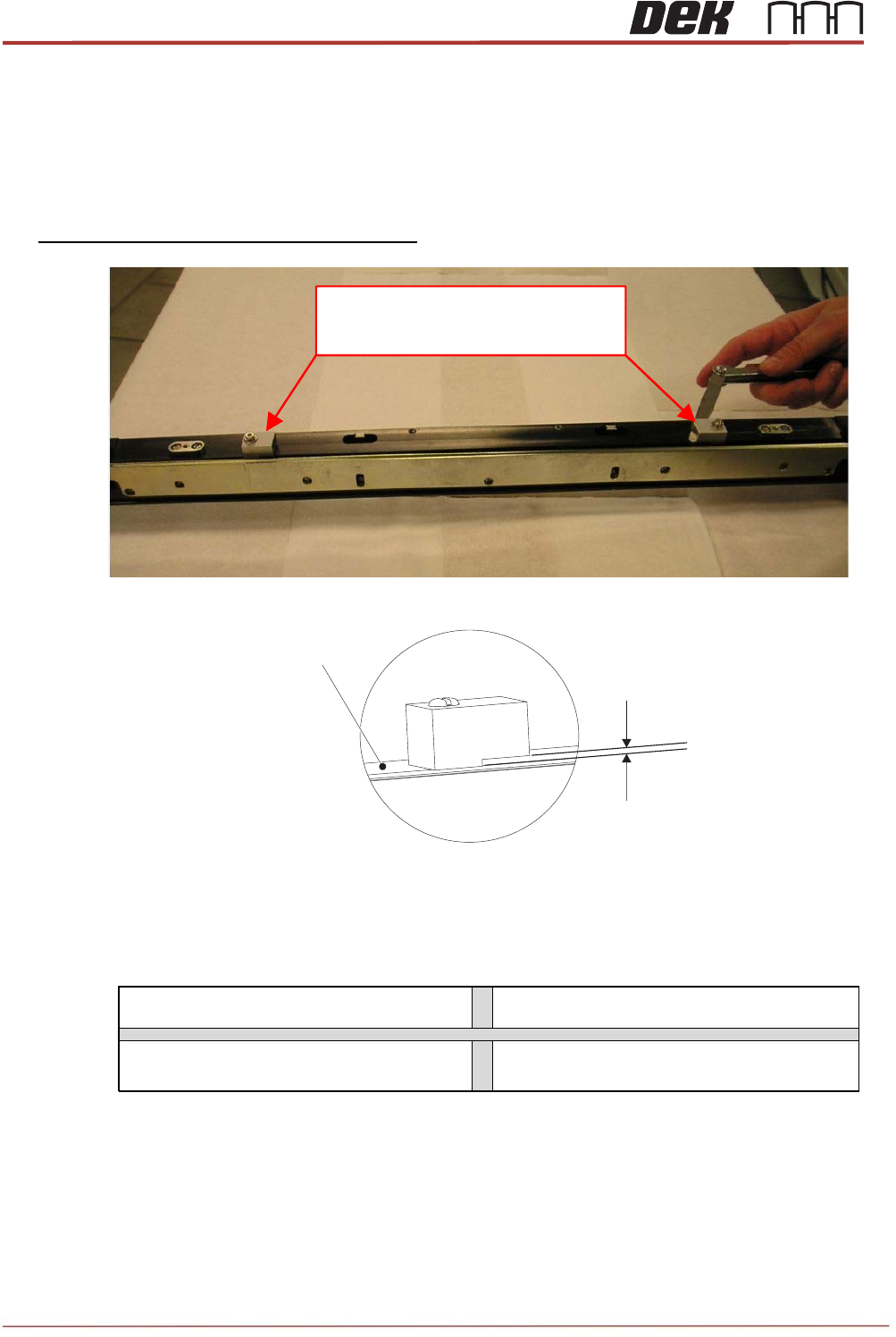 DEK