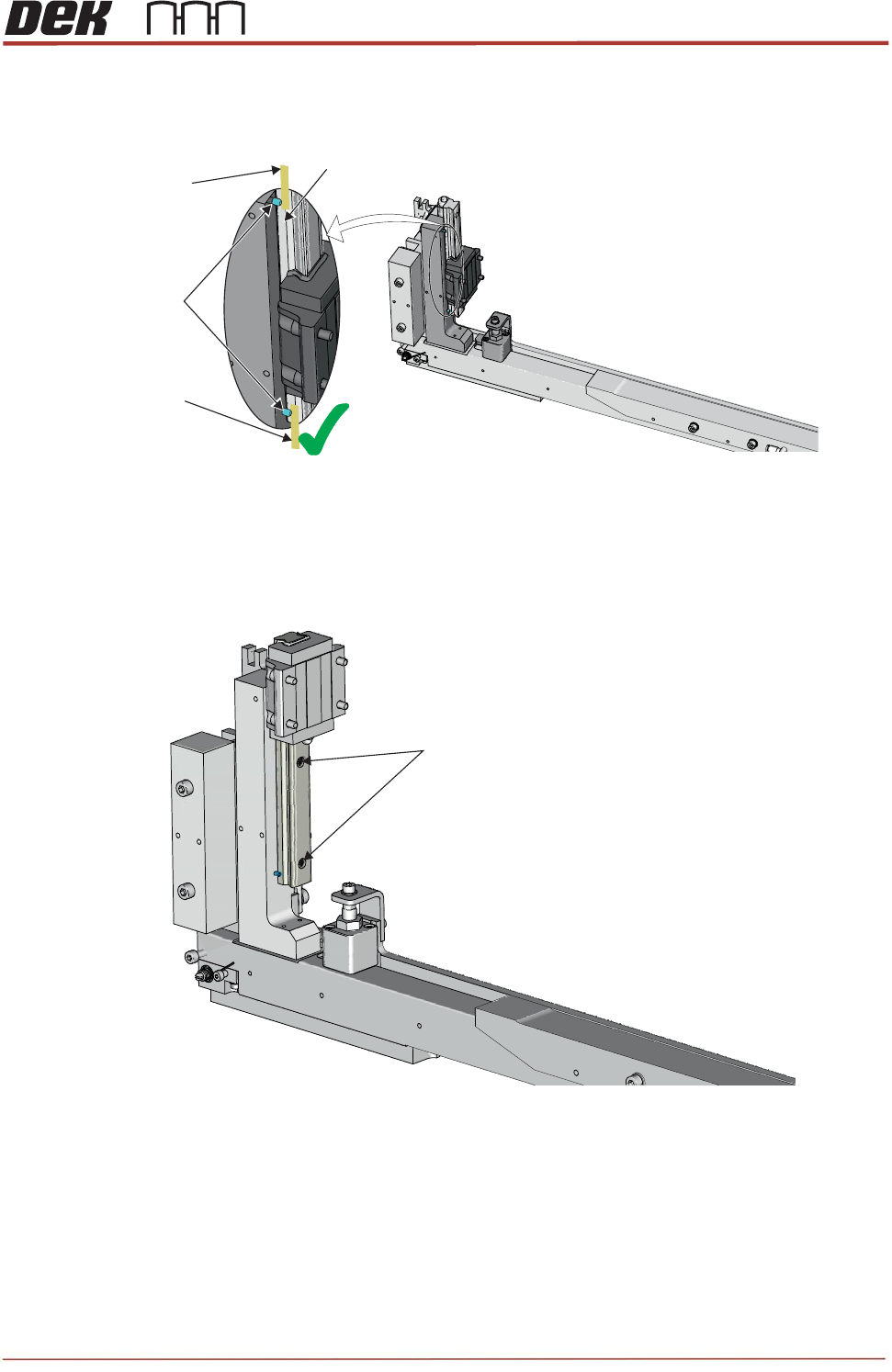 DEK