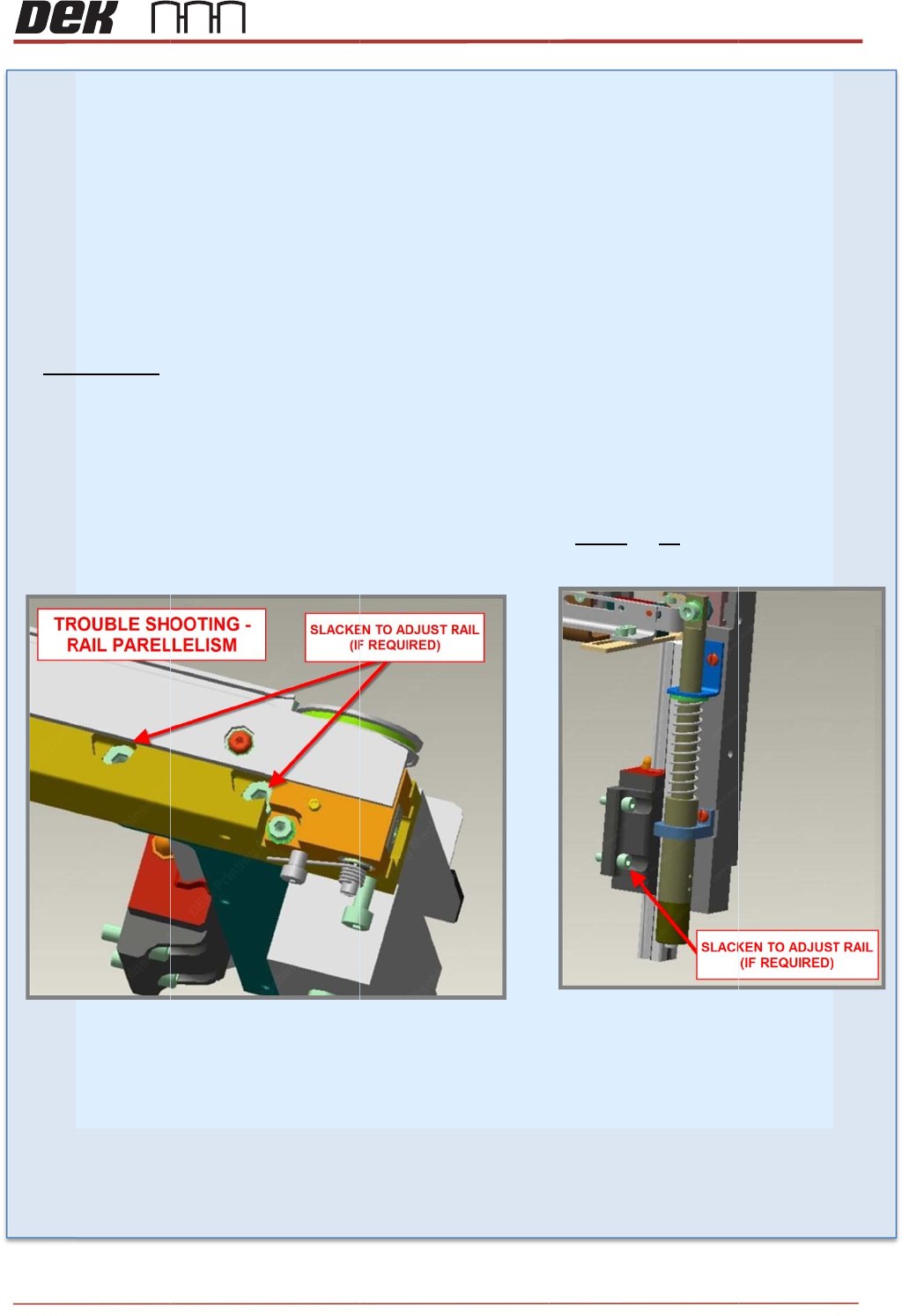 DEK

TROUBLE SHOOTING - RAIL PARELLELISM

SLACKEN TO ADJUST RAIL (IF REQUIRED)

SLACKEN TO ADJUST RAIL (IF REQUIRED)