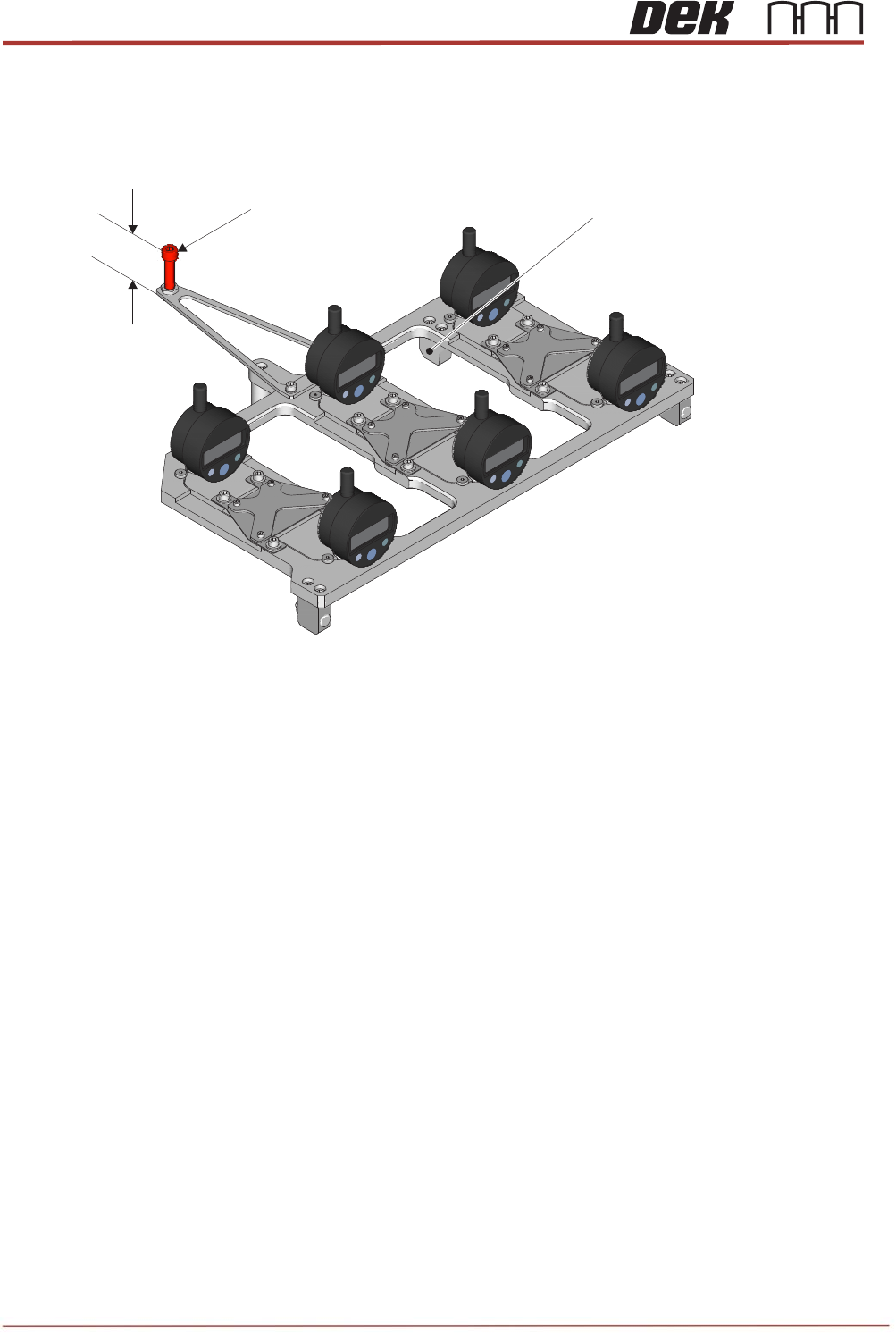 DEK