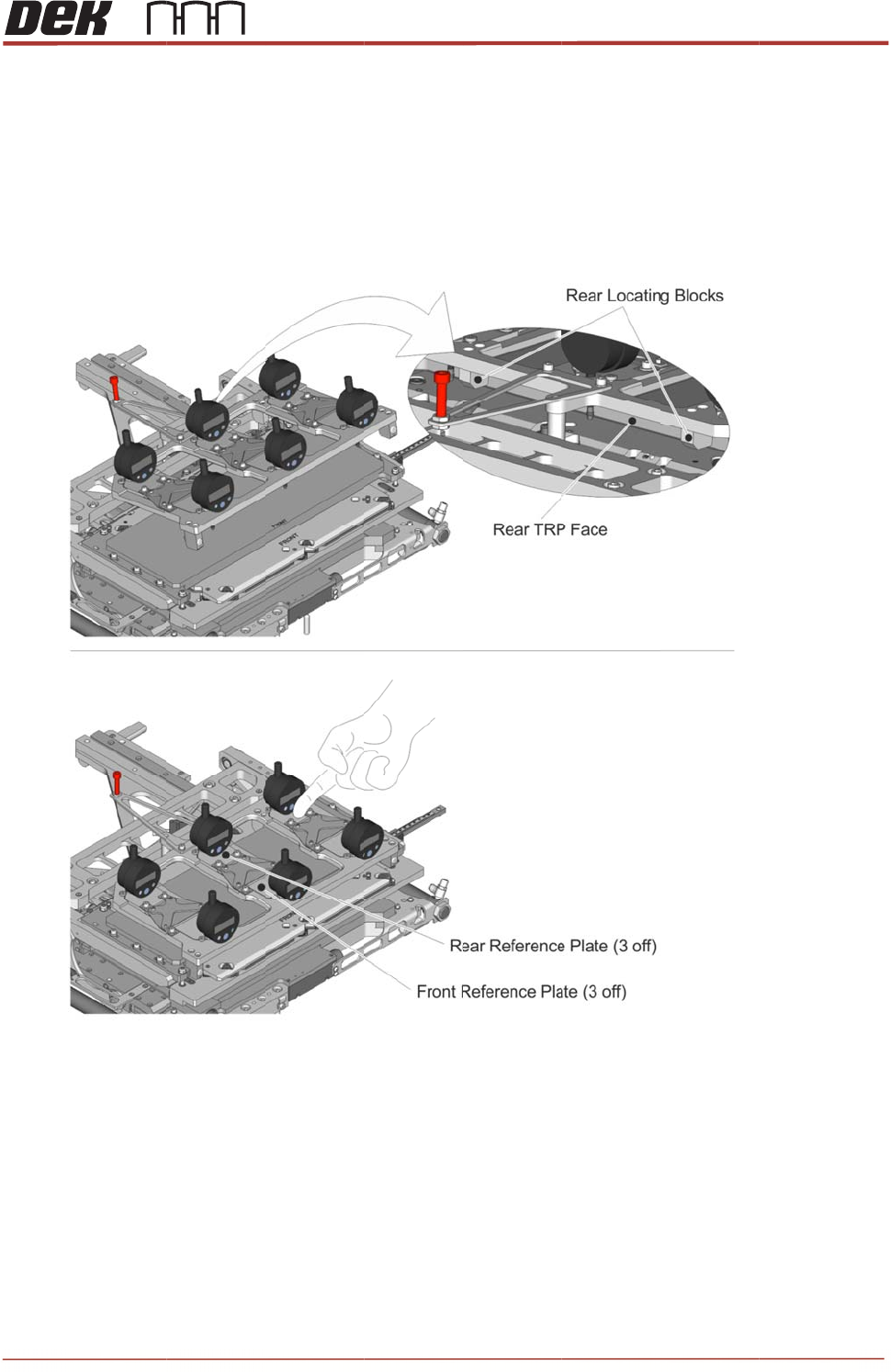 DEK

Rear Locating Blocks

Rear TRP Face

Rear Reference Plate (3 off)

Front Reference Plate (3 off)