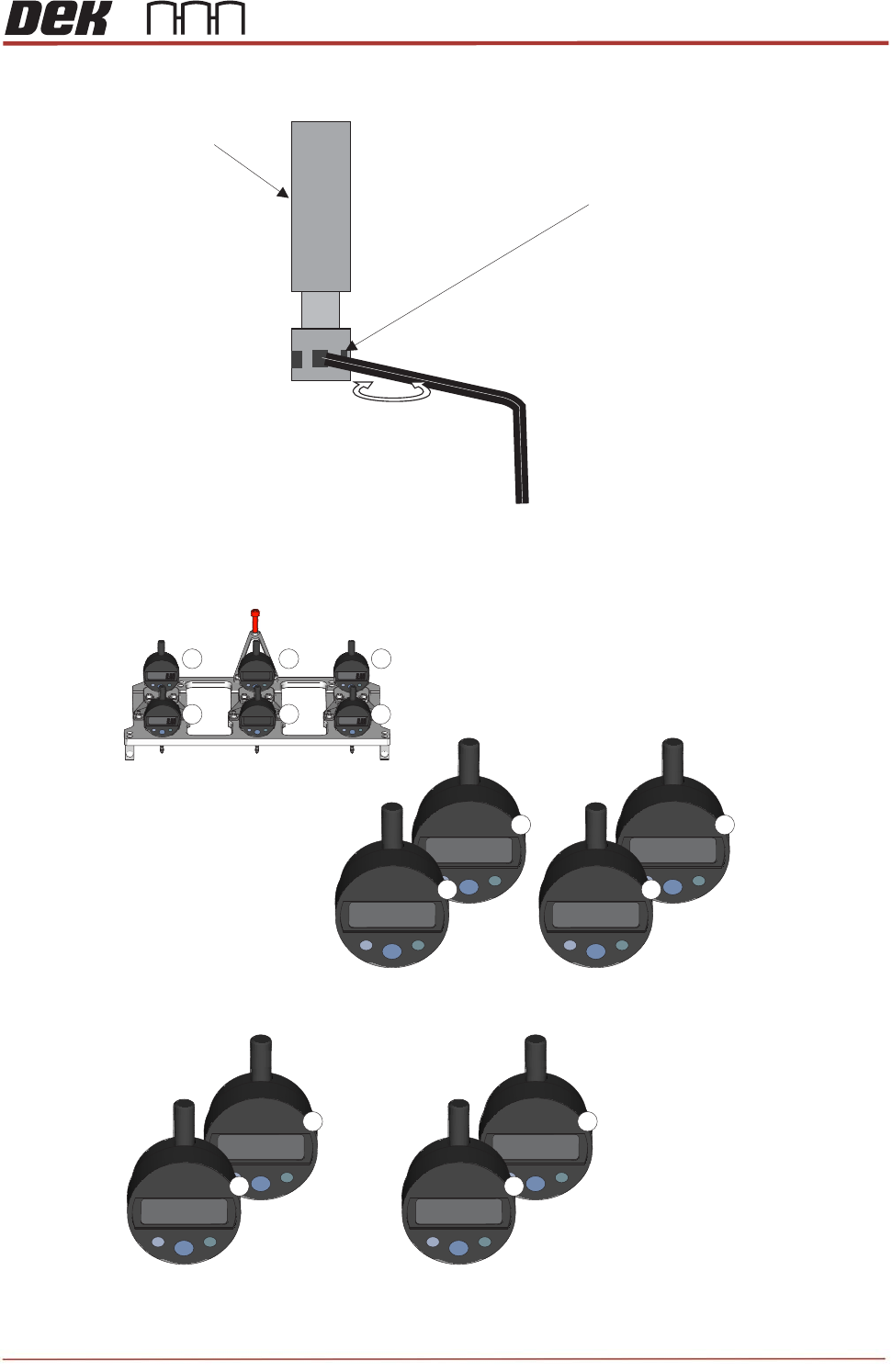 DEK