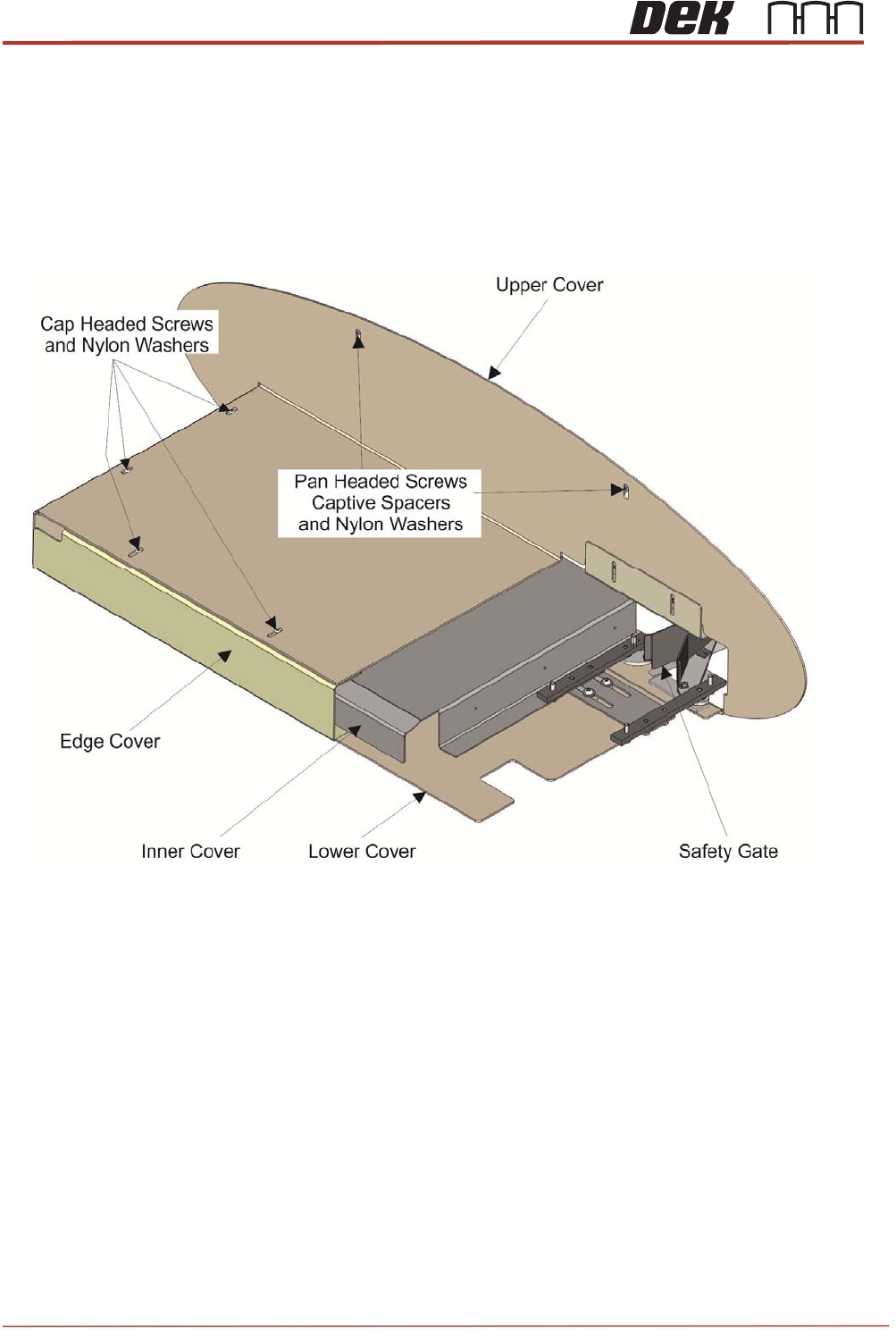 DEK

Upper Cover

Cap Headed Screws and Nylon Washers

Pan Headed Screws Captive Spacers and Nylon Washers

Edge Cover

Inner Cover

Lower Cover

Safety Gate