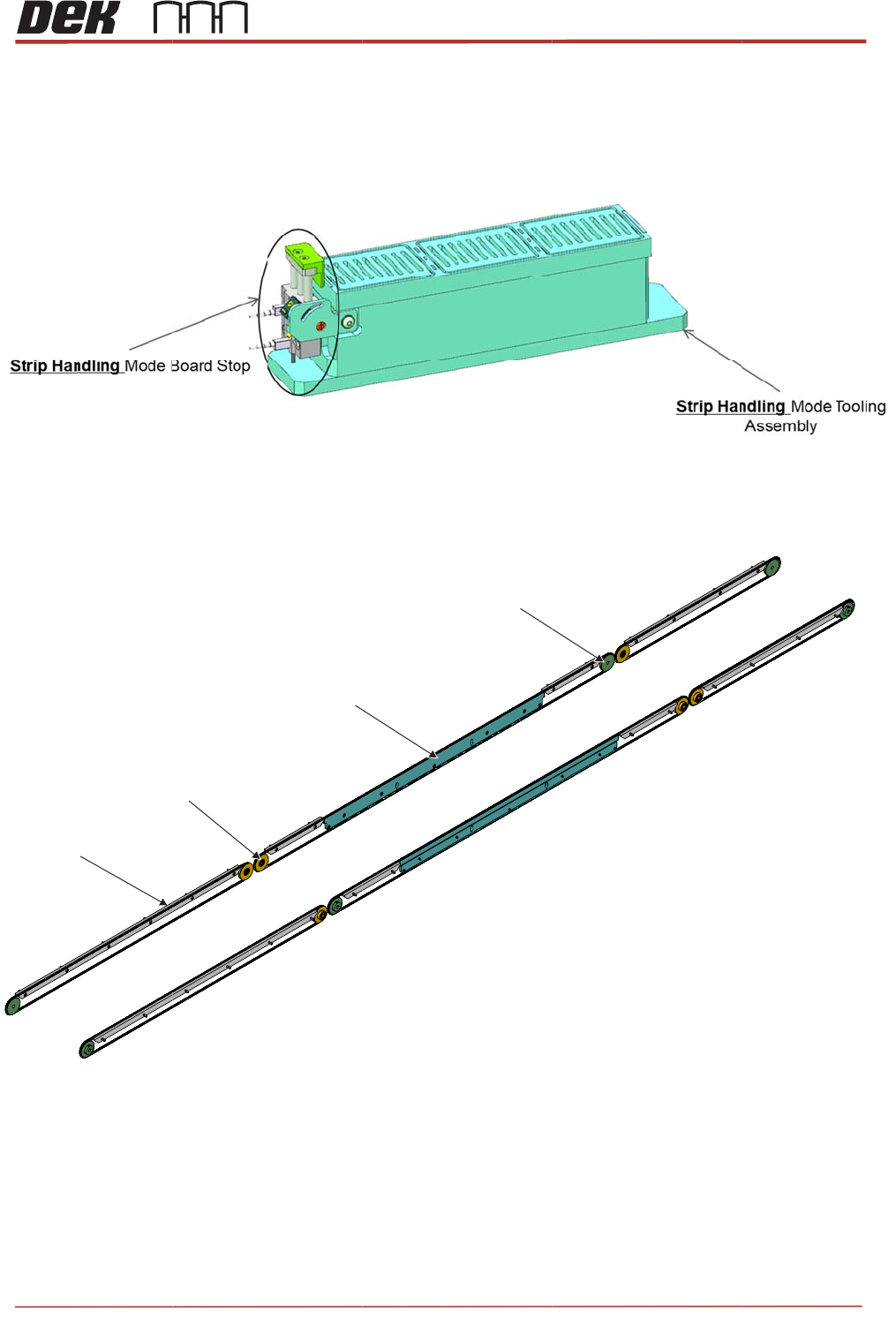 DEK

Strip Handling Mode Board Stop

Strip Handling Mode Tooling Assembly