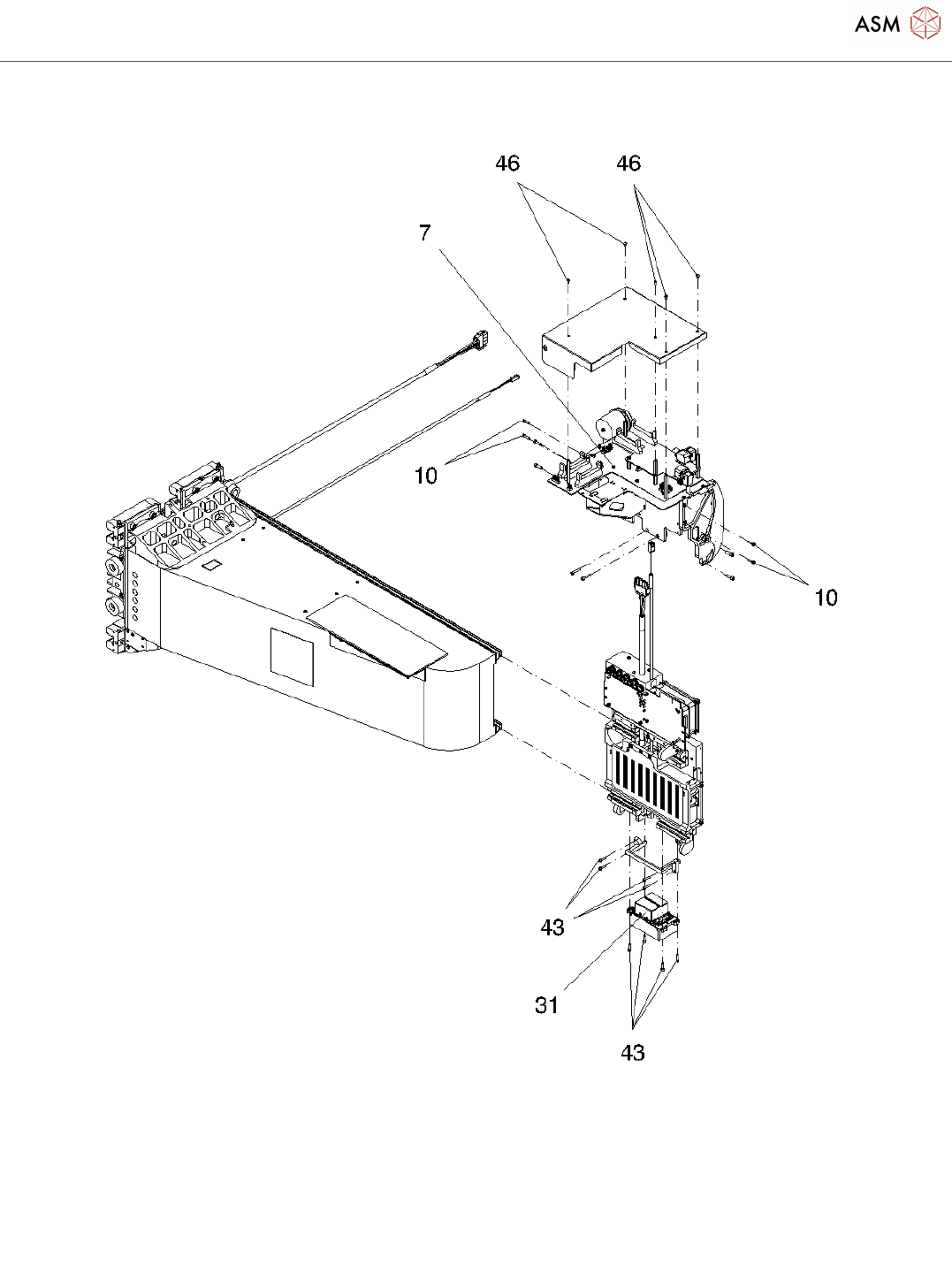 ASM

46
46
7
10
10
43
31
43