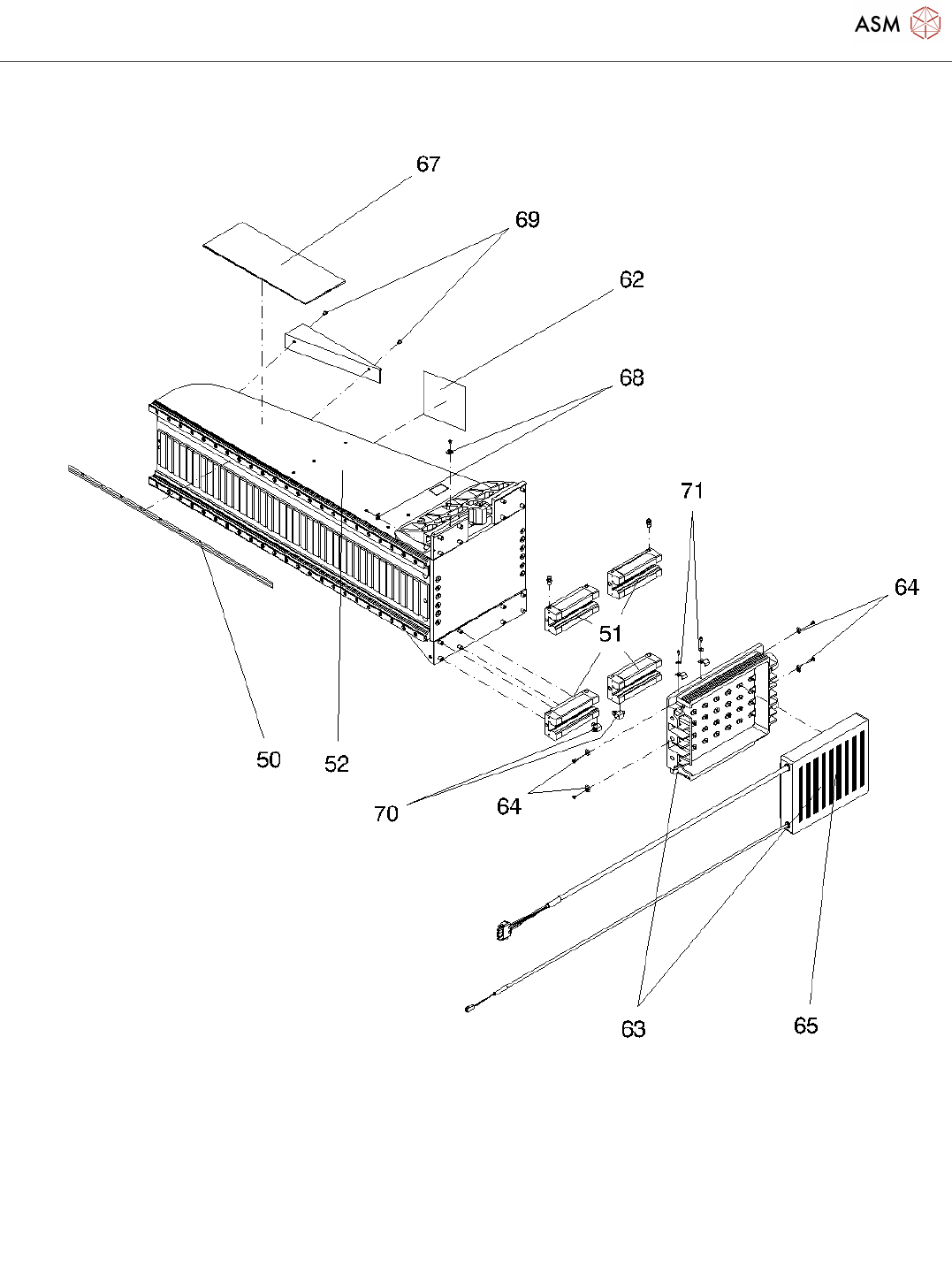 ASM

67
69
62
68
71
64
51
50
52
70
64
63
65