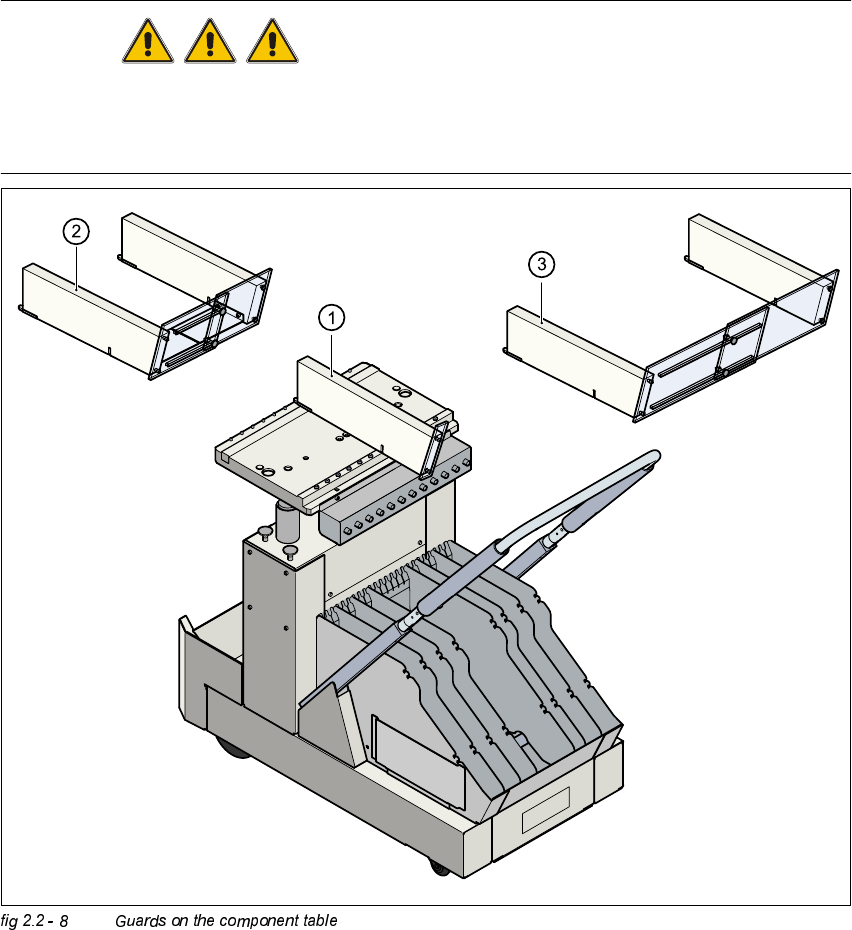 2

3

1

fig 2.2 - 8 Guards on the component table