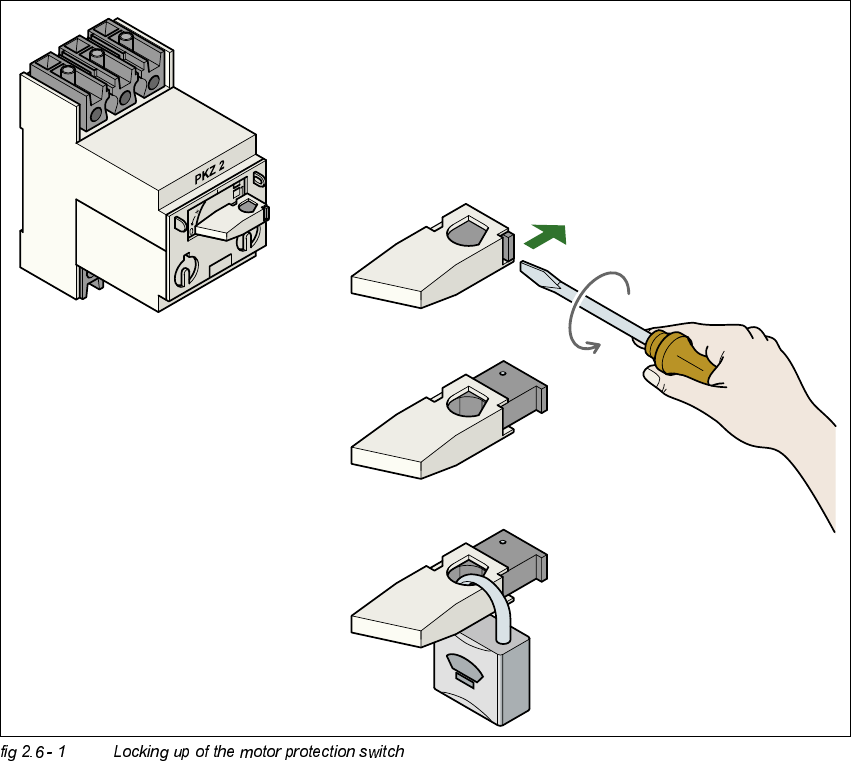 PKZ 2

fig 2.6 - 1 Locking up of the motor protection switch