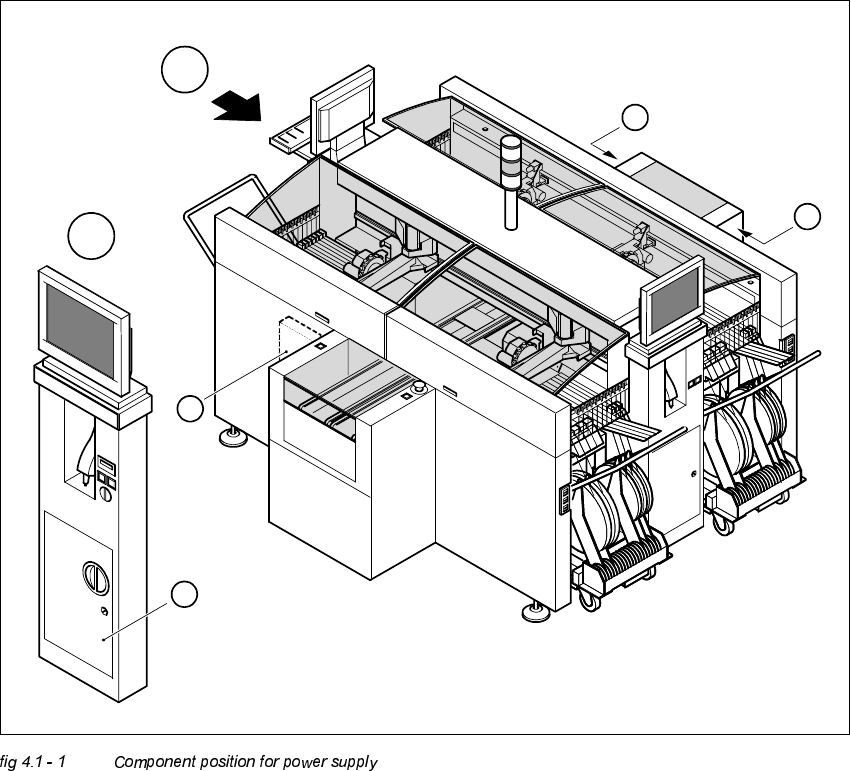 fig 4.1 - 1 Component position for power supply