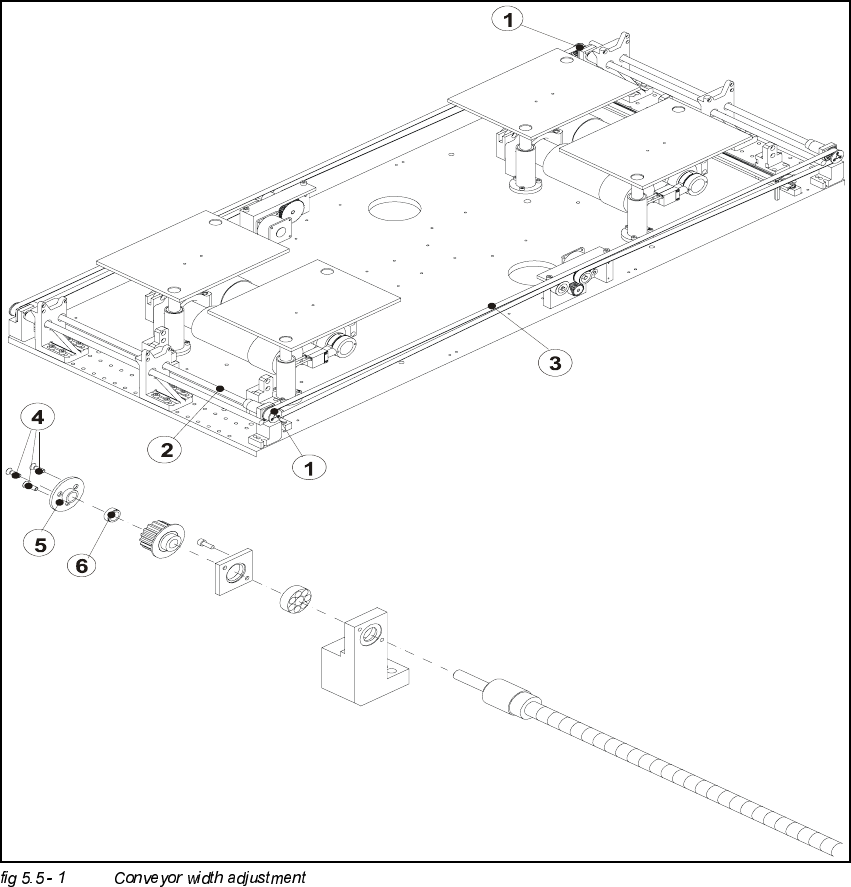 1

3

2

1

4

5

6

fig 5.5 - 1 Conveyor width adjustment