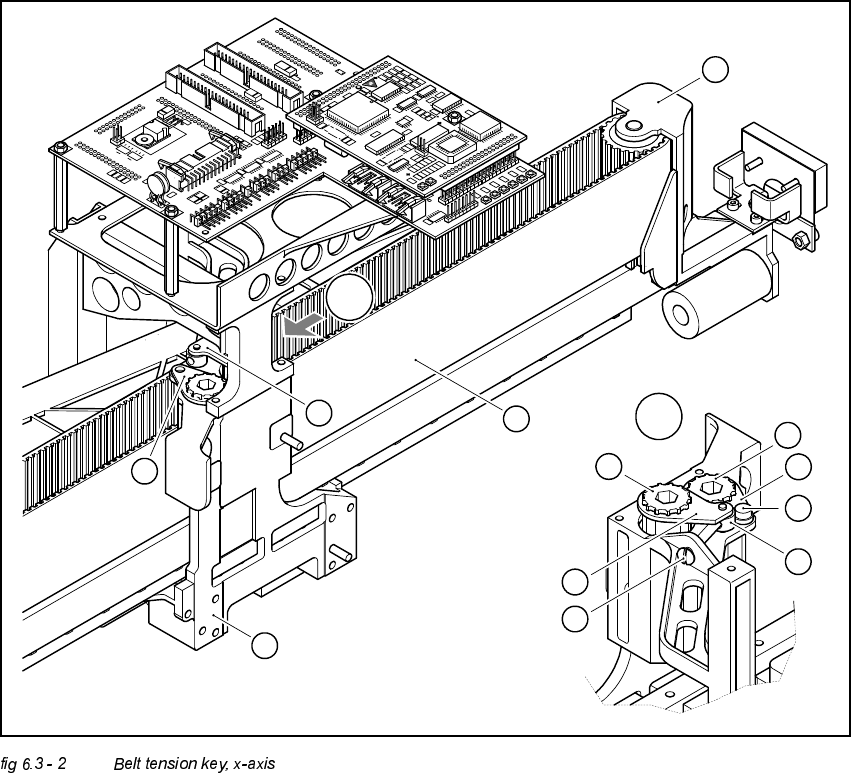 fig 6.3 - 2 Belt tension key, x-axis