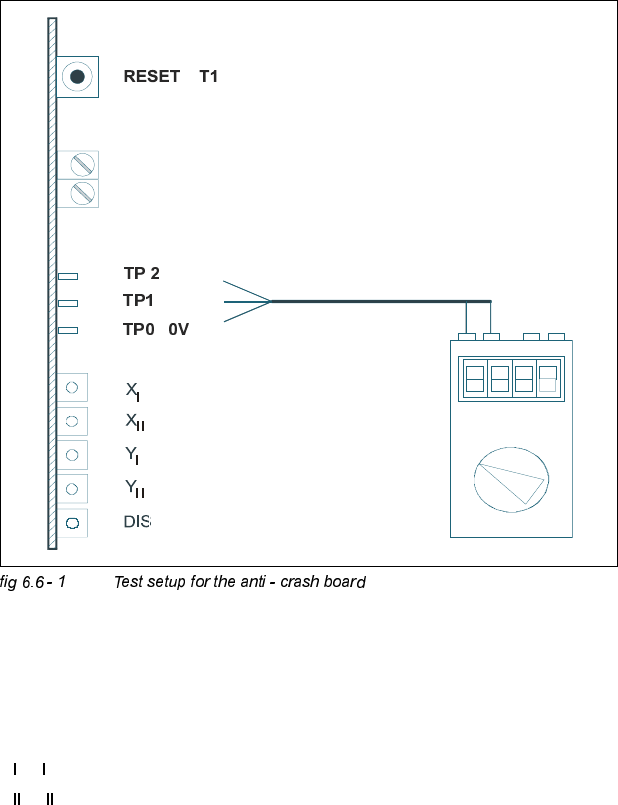 RESET T1

TP 2
TP1
TP0 0V

$X_I$
$X_{II}$
$Y_I$
$Y_{II}$
DIS

fig 6.6 - 1 Test setup for the anti - crash board

I I
II II