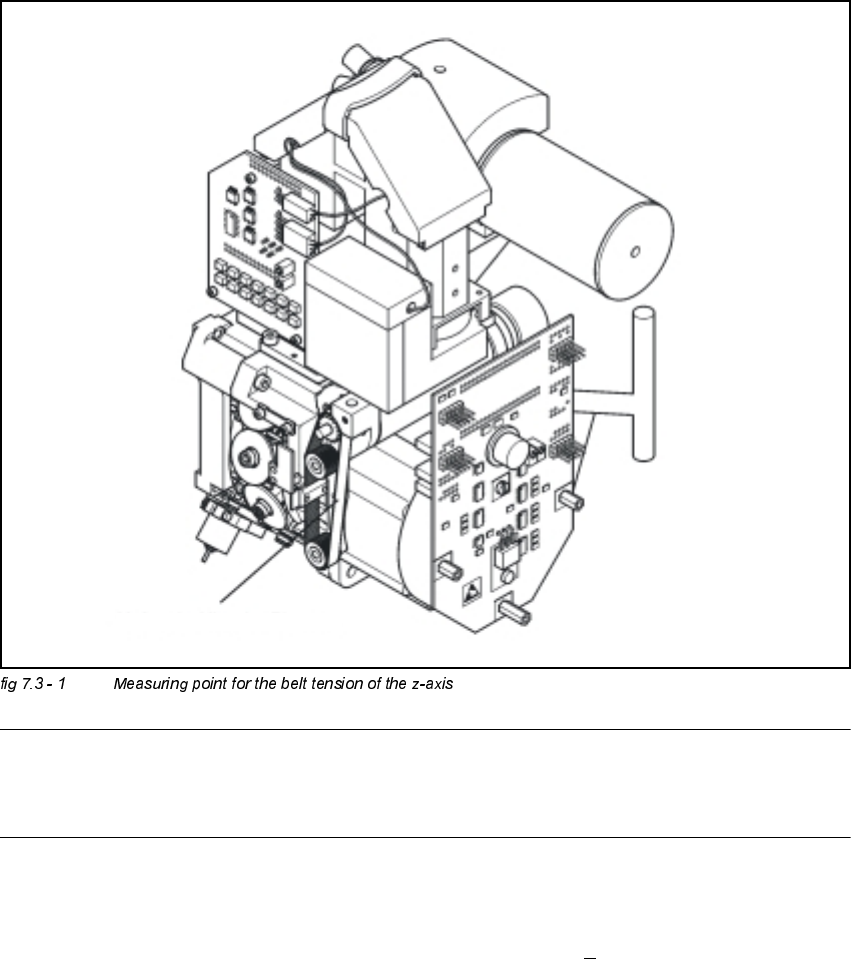 fig 7.3 - 1 Measuring point for the belt tension of the z-axis