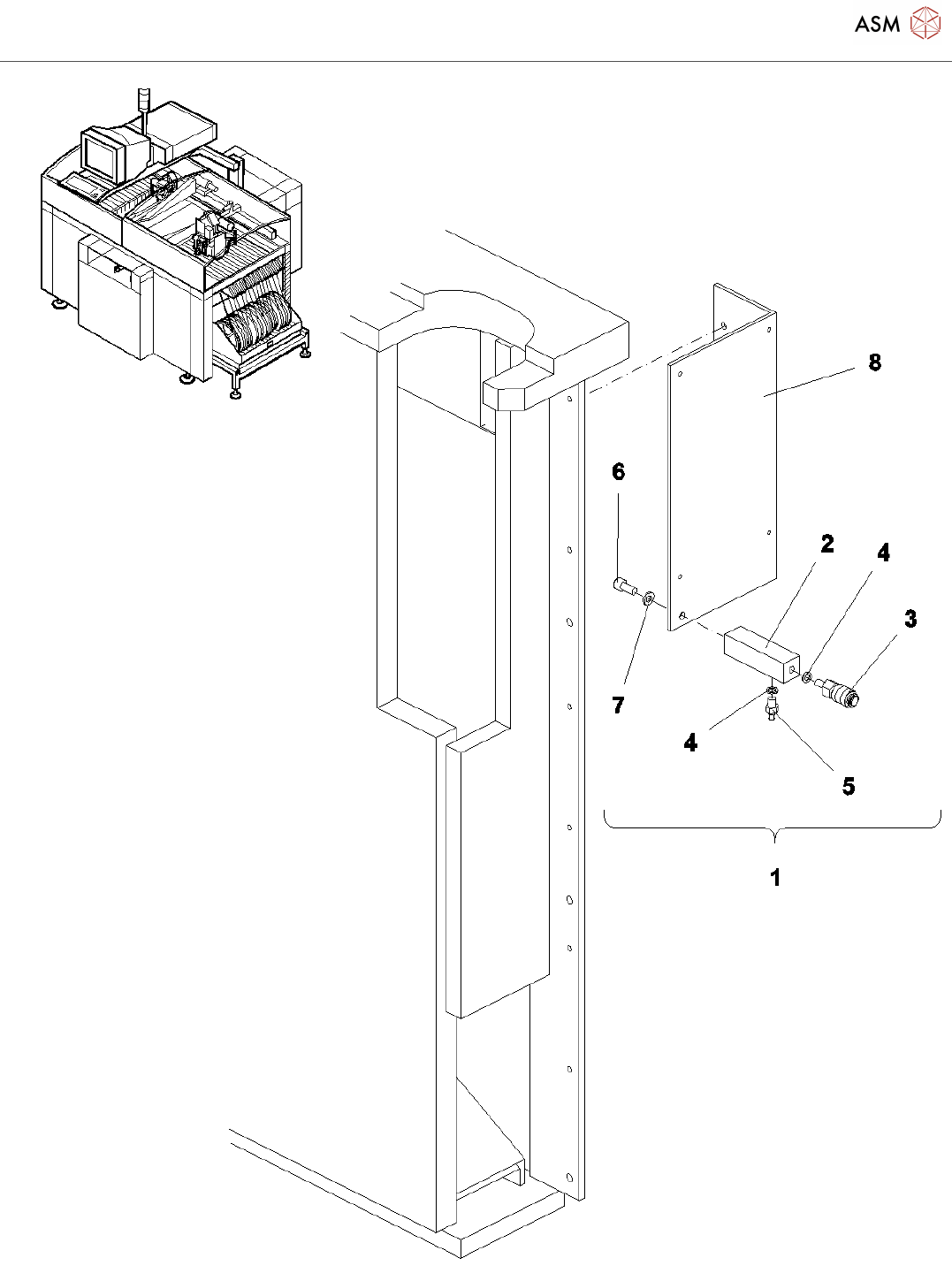 ASM

8
6
2
4
3
7
4
5
1