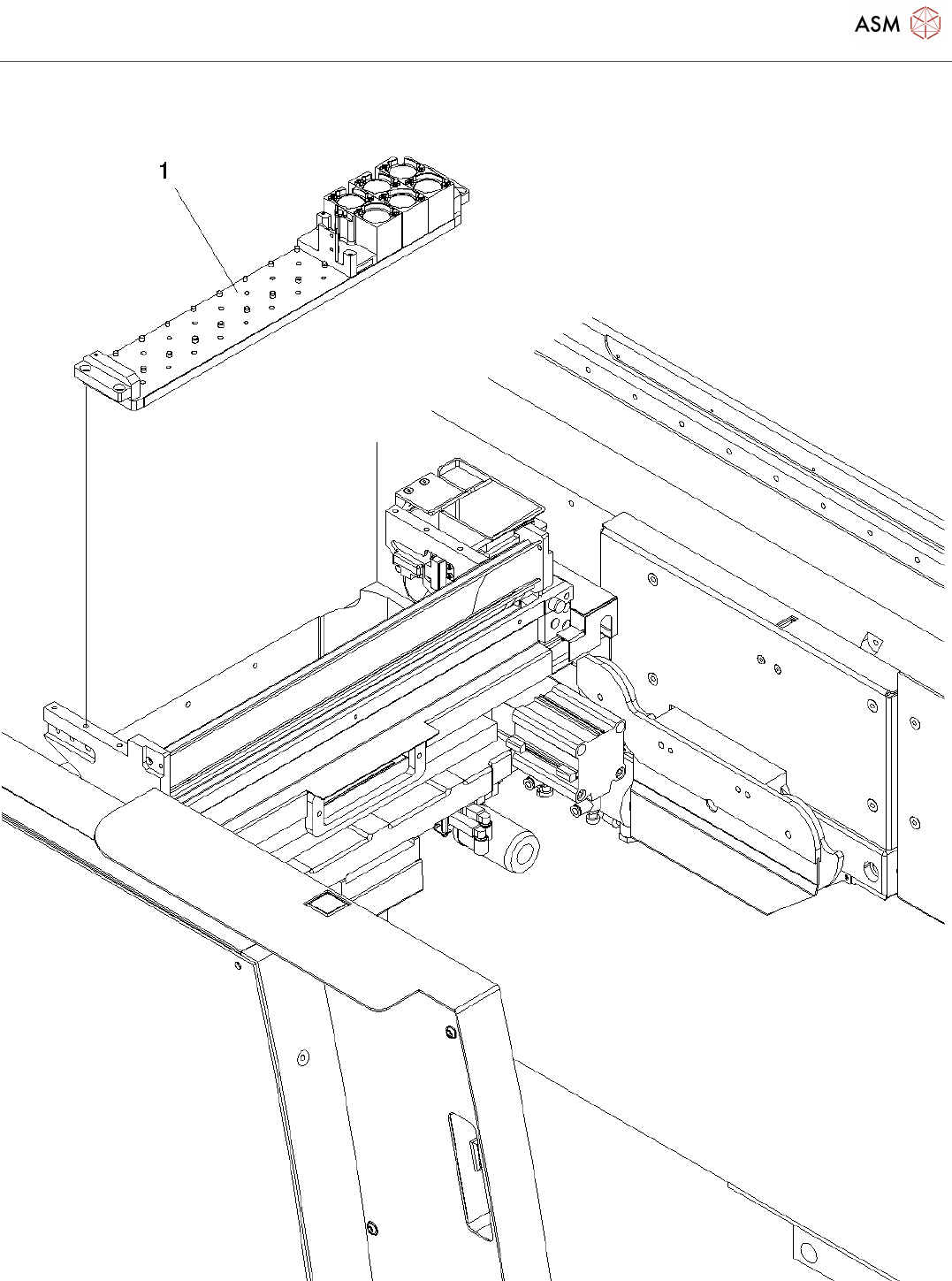 ASM

1