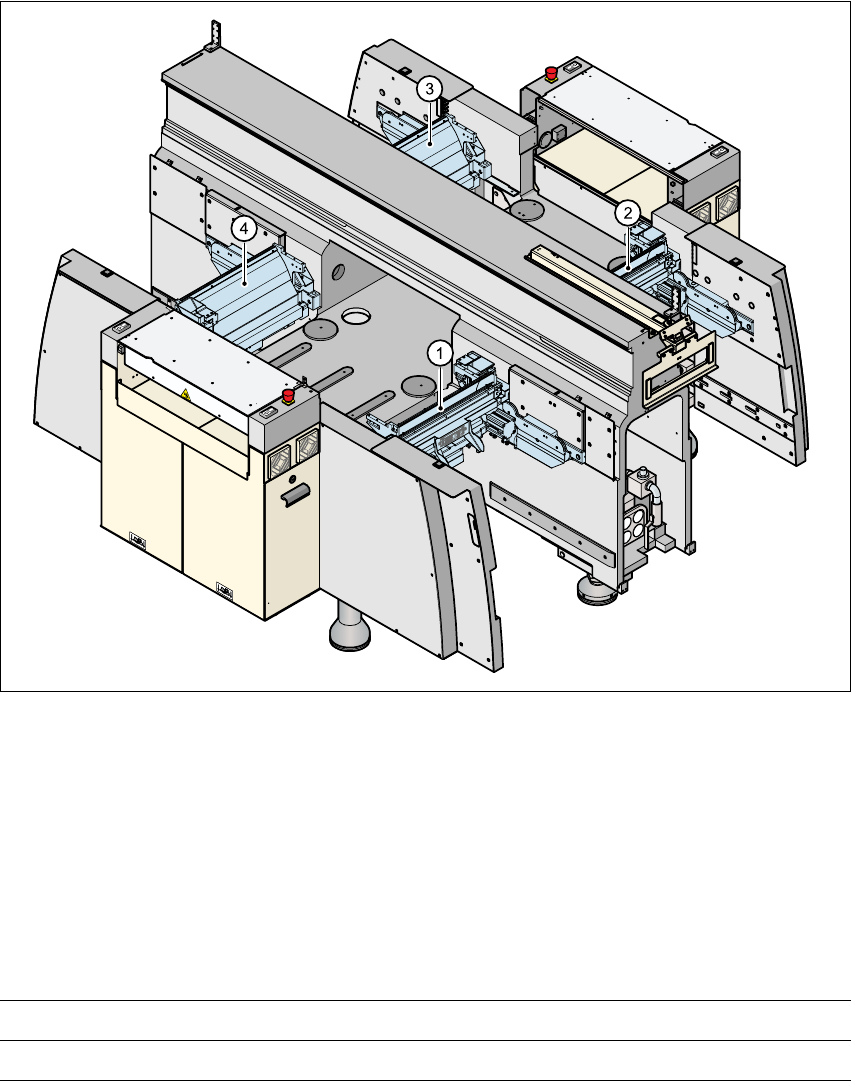 3
2
4
1