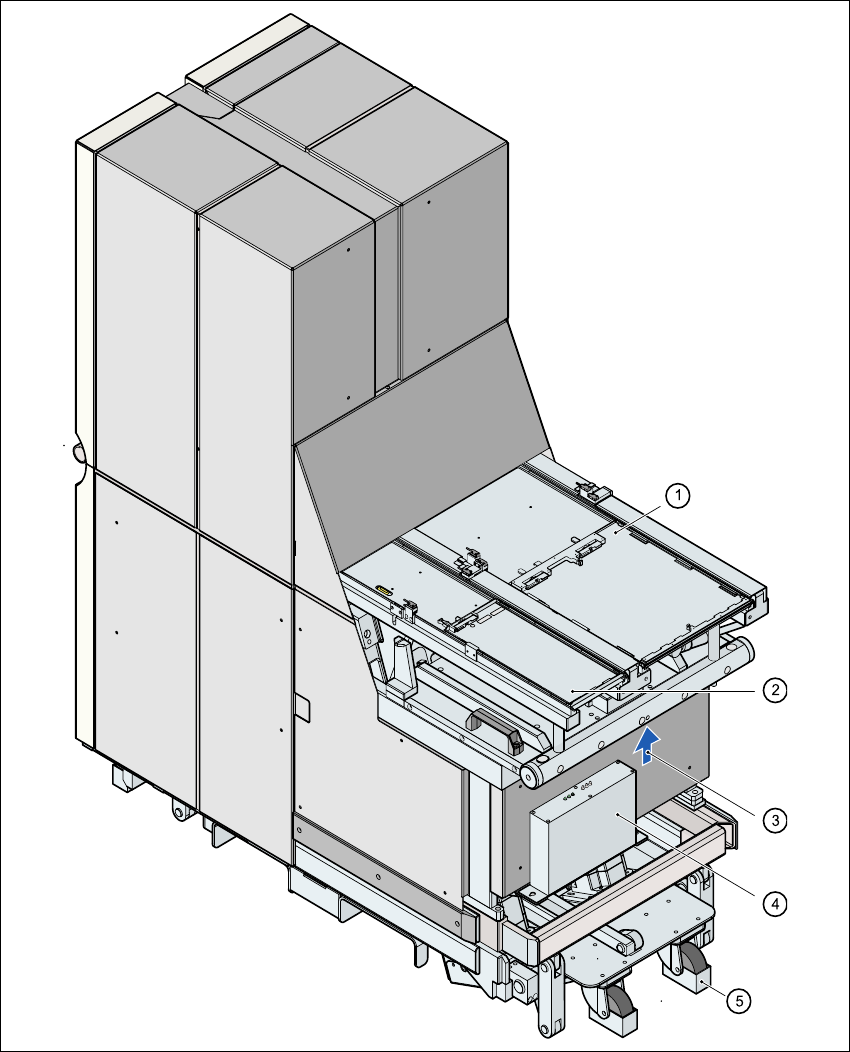 1
2
3
4
5