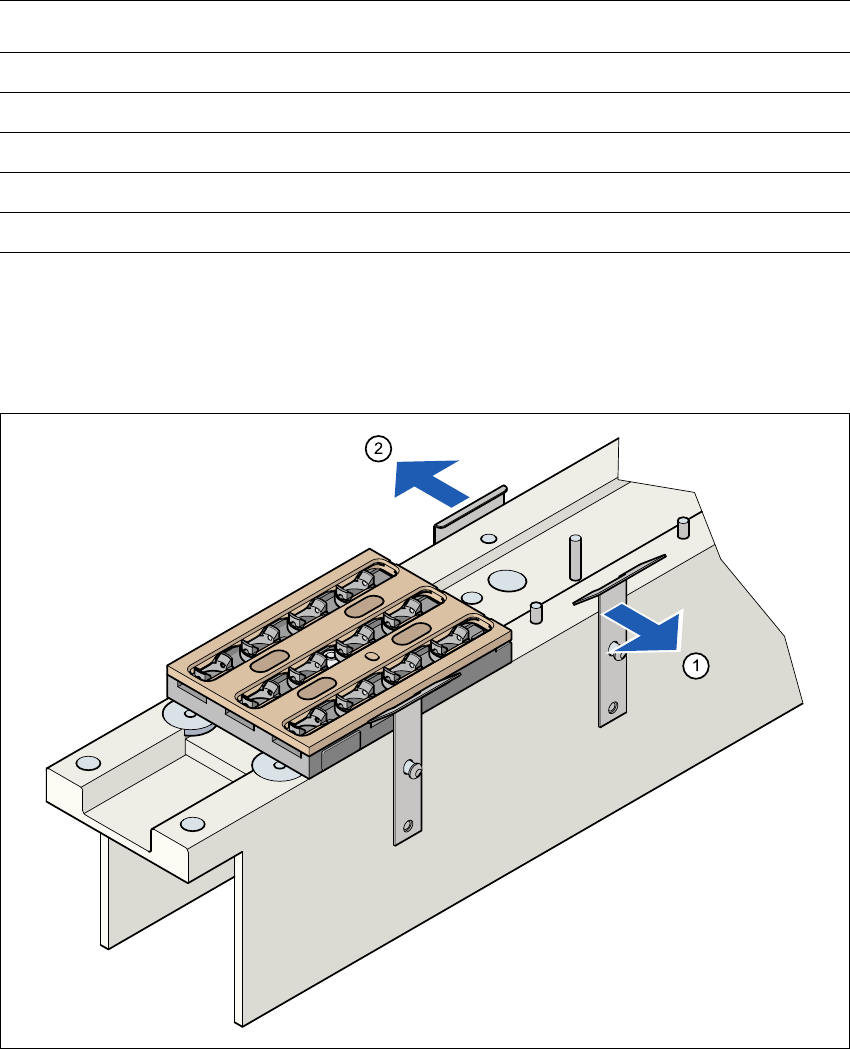 2

1