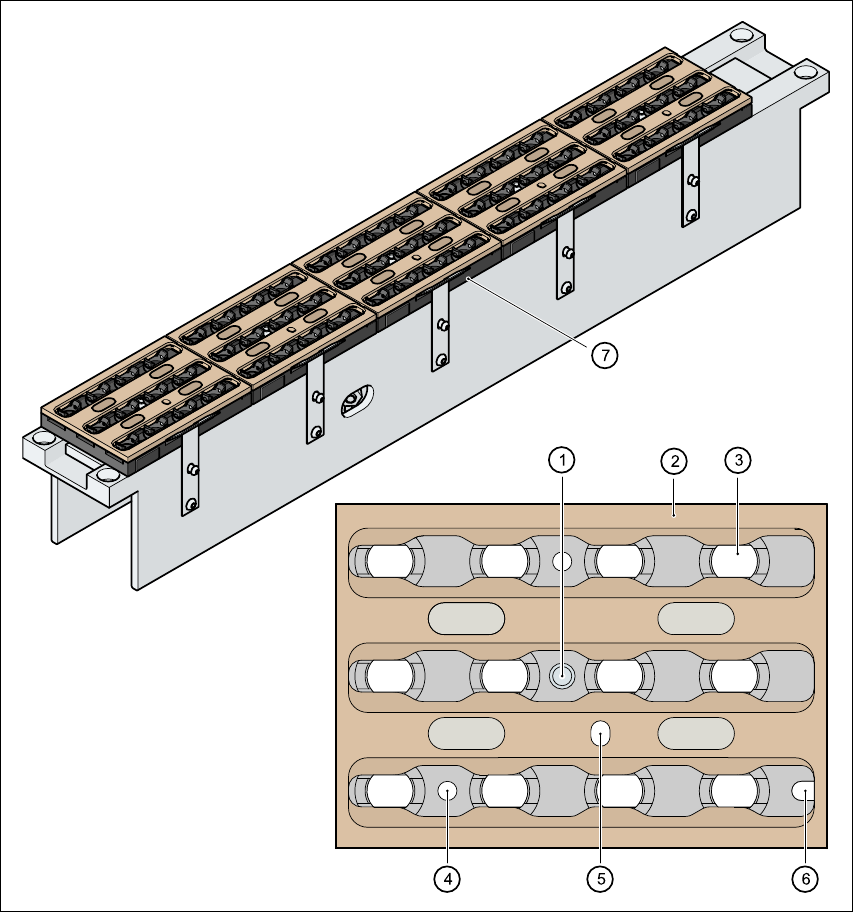 7
1
2
3
4
5
6