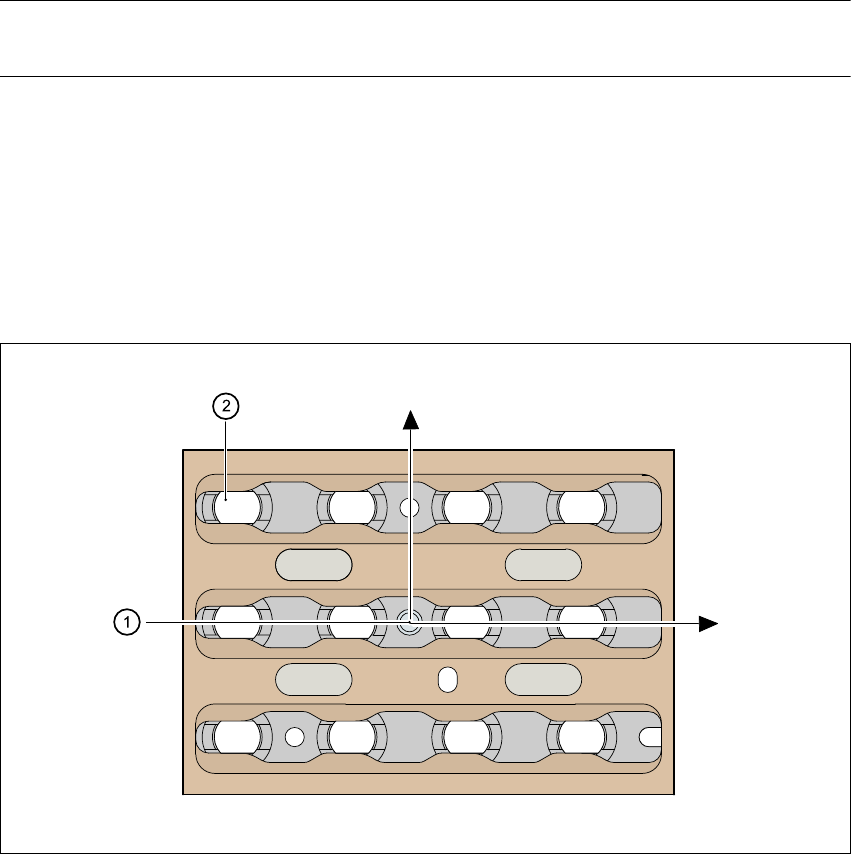 2

1