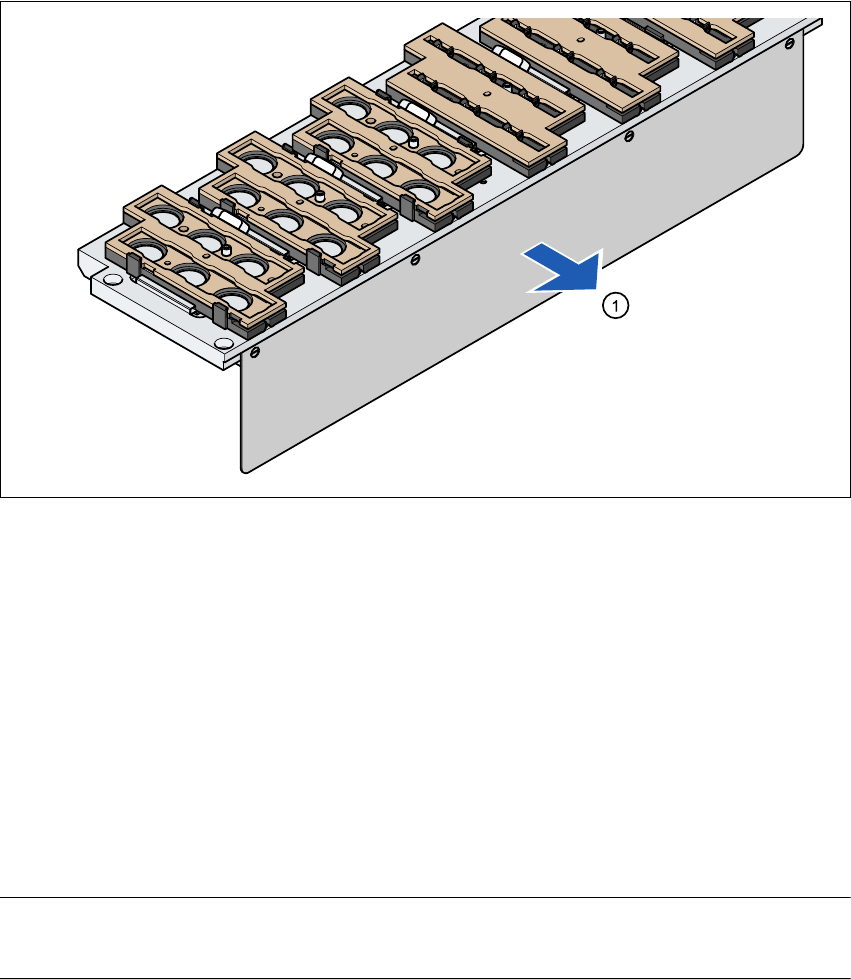 1