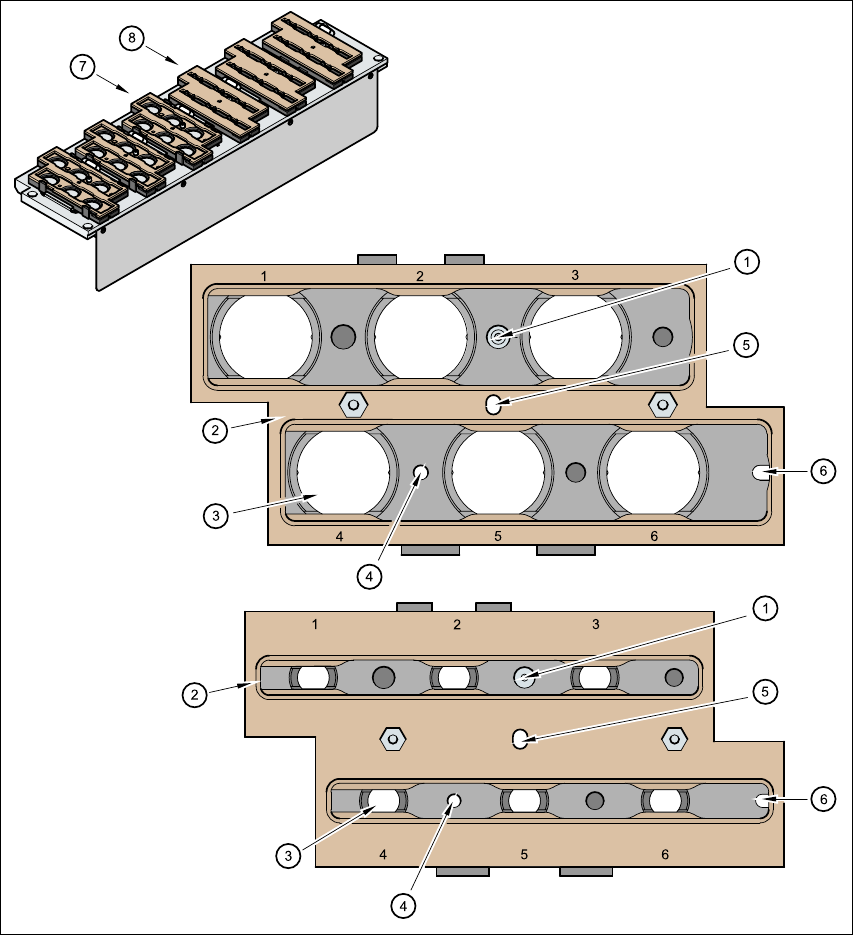 8
7
1
2
3
1
5
2
6
3
4
5
6
4
1
2
3
1
2
5
6
3
4
5
6
4