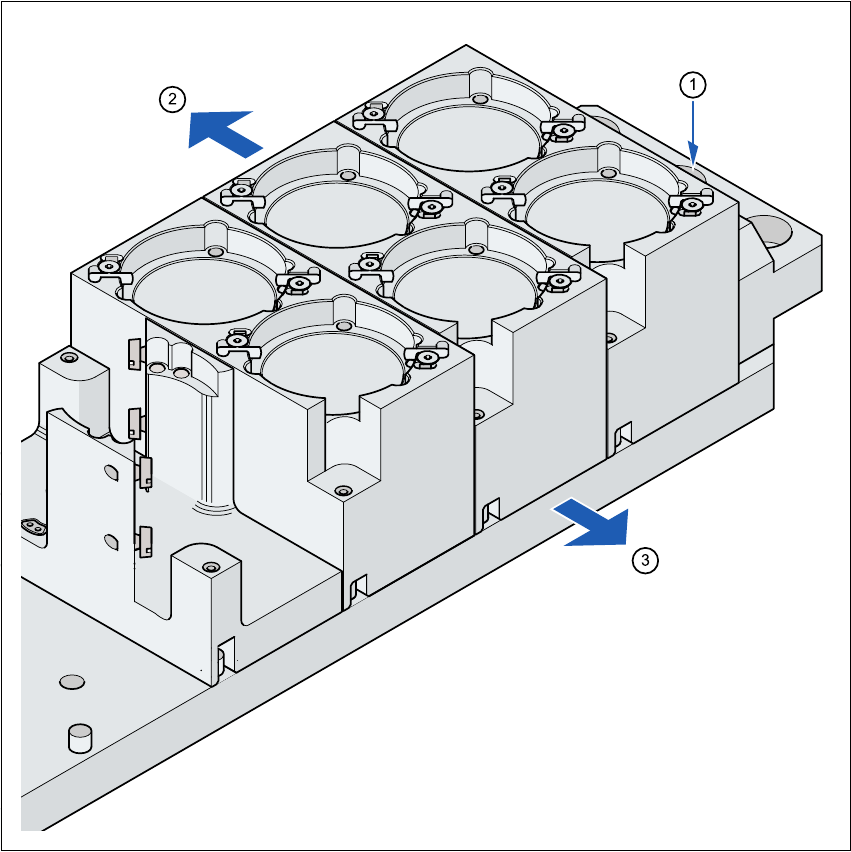 2
1
3