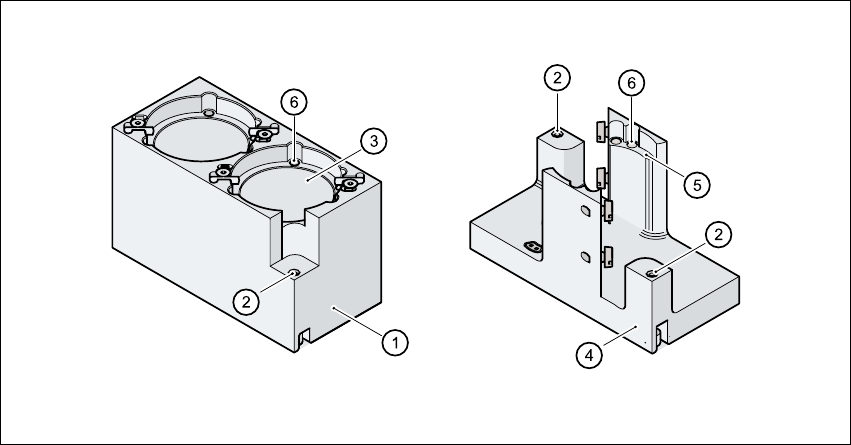 6
3
2
1
2
6
5
2
4