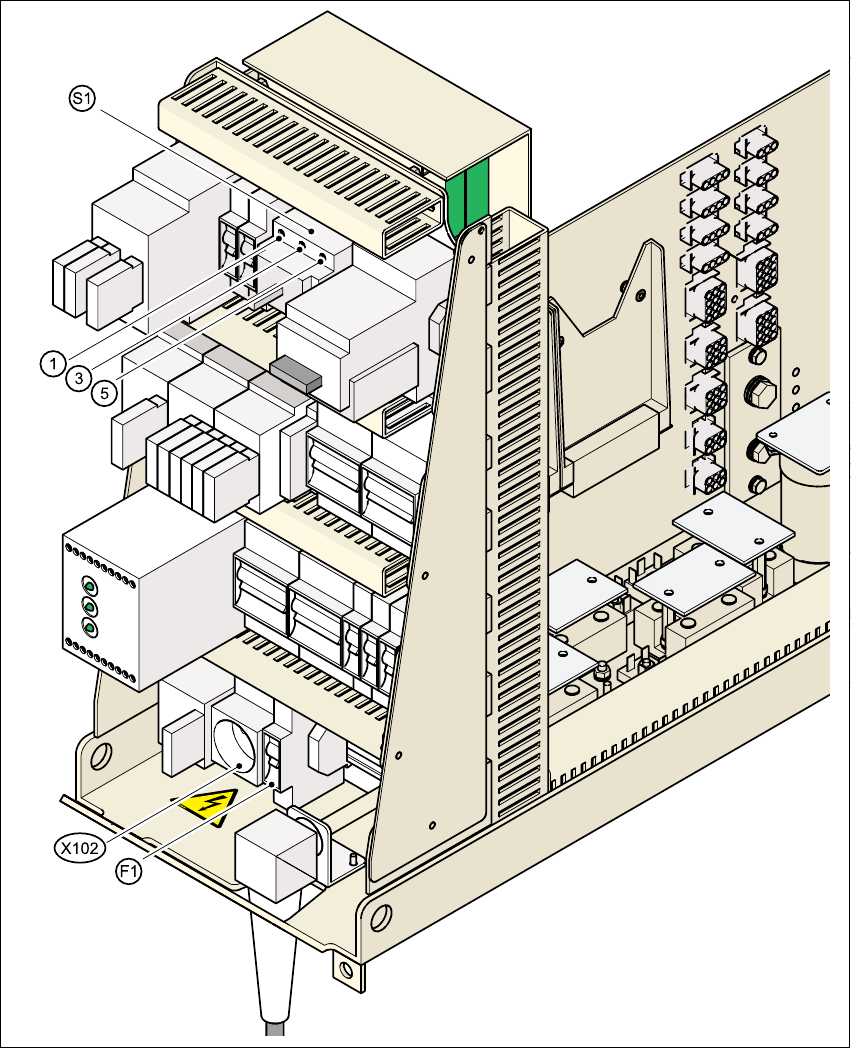 S1

1

3

5

X102

F1