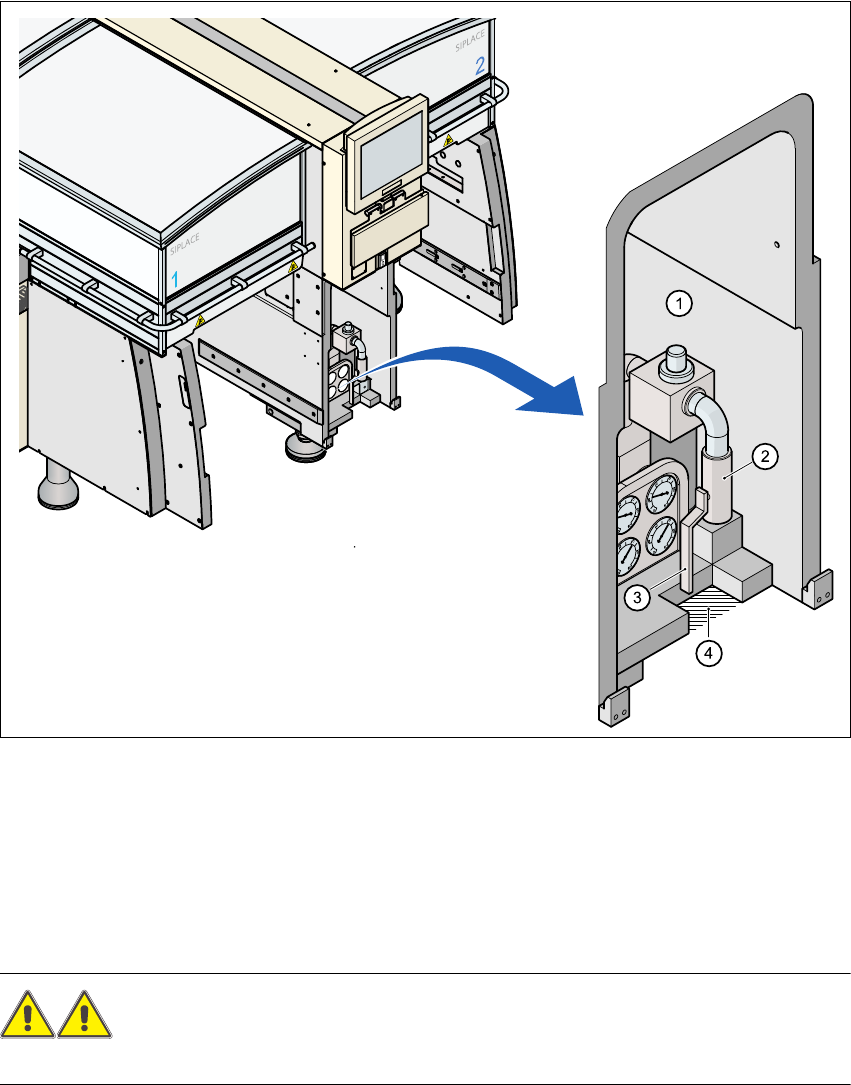 SIPLACE
2
SIPLACE
1
1
2
3
4