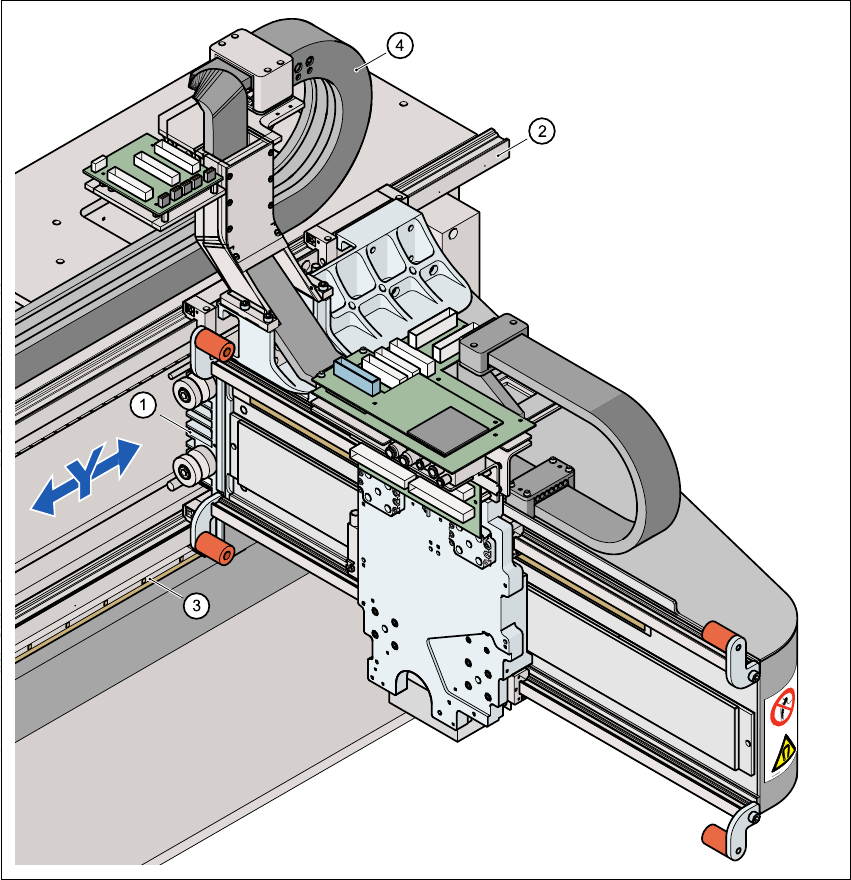 4
2
1
Y
3