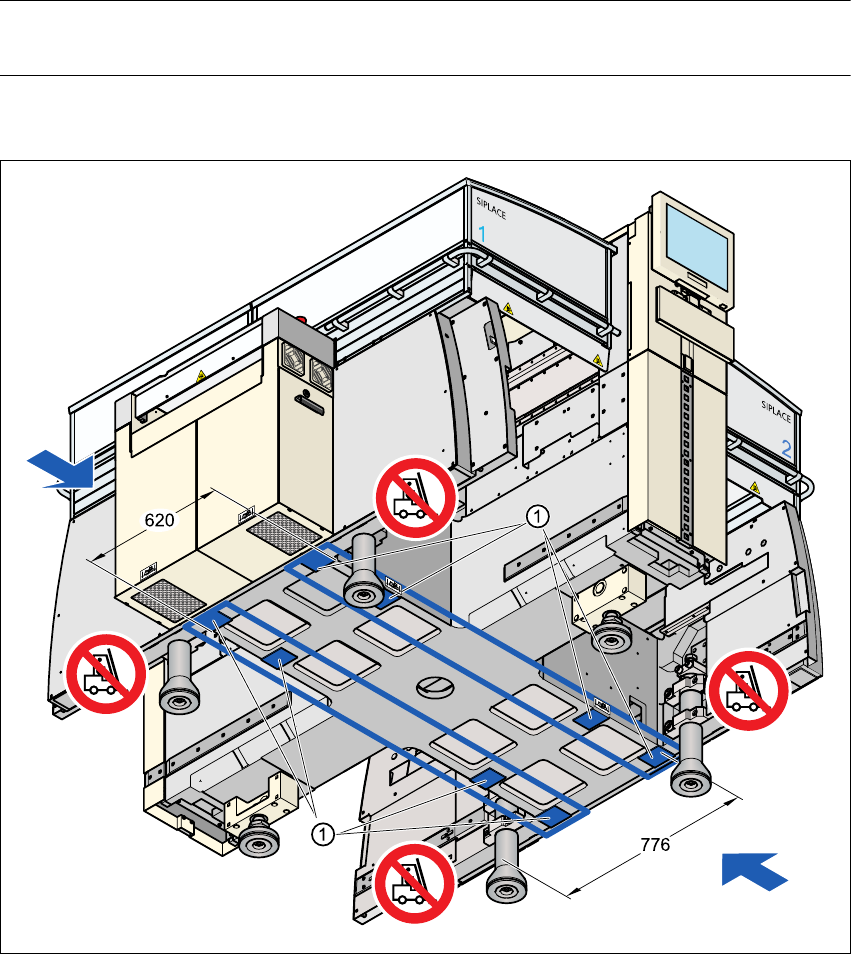 SIPLACE
1
SIPLACE
2
620
1
1
776