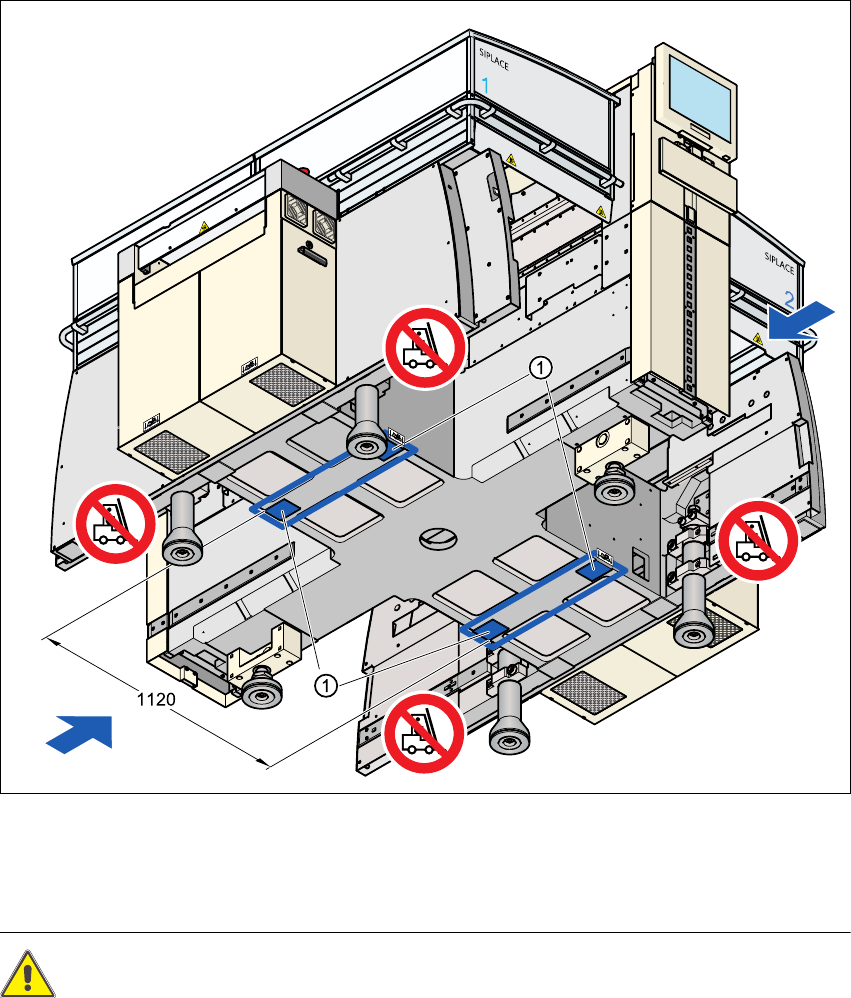 SIPLACE
1
SIPLACE
2
1
1
1120