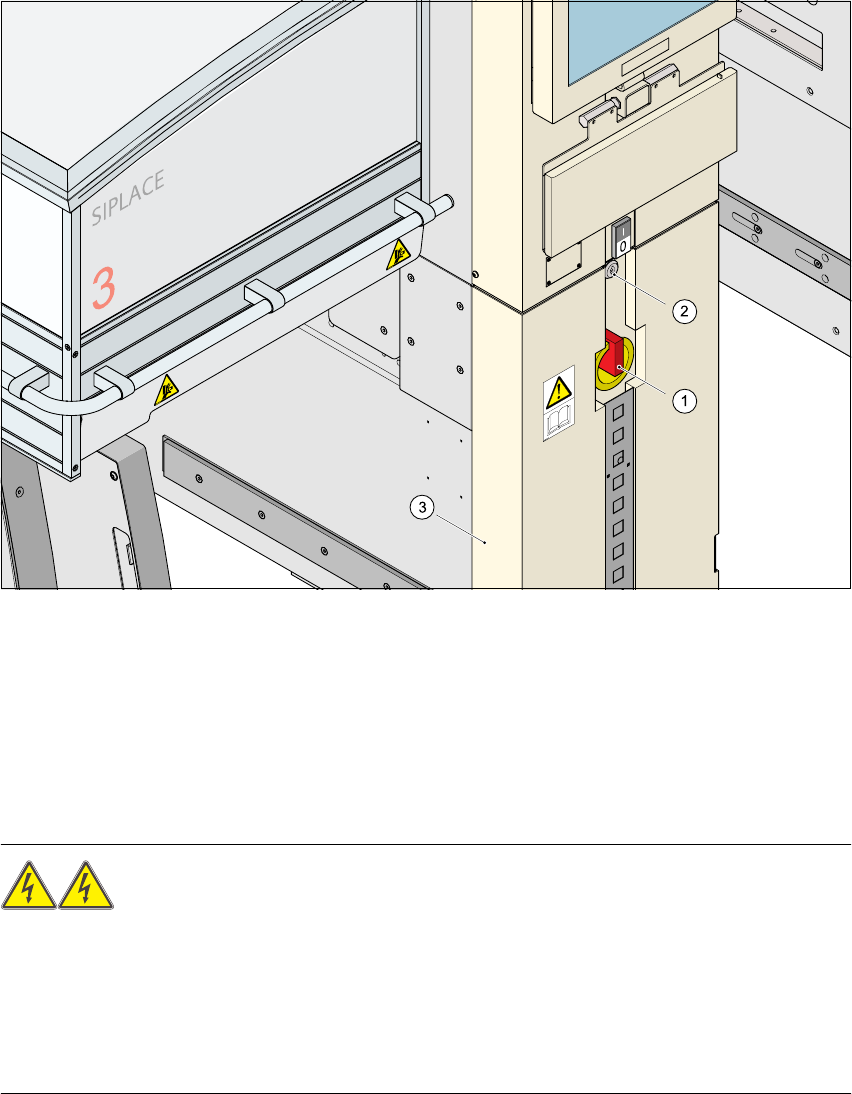 SIPLACE

3

I

0

2

1

3